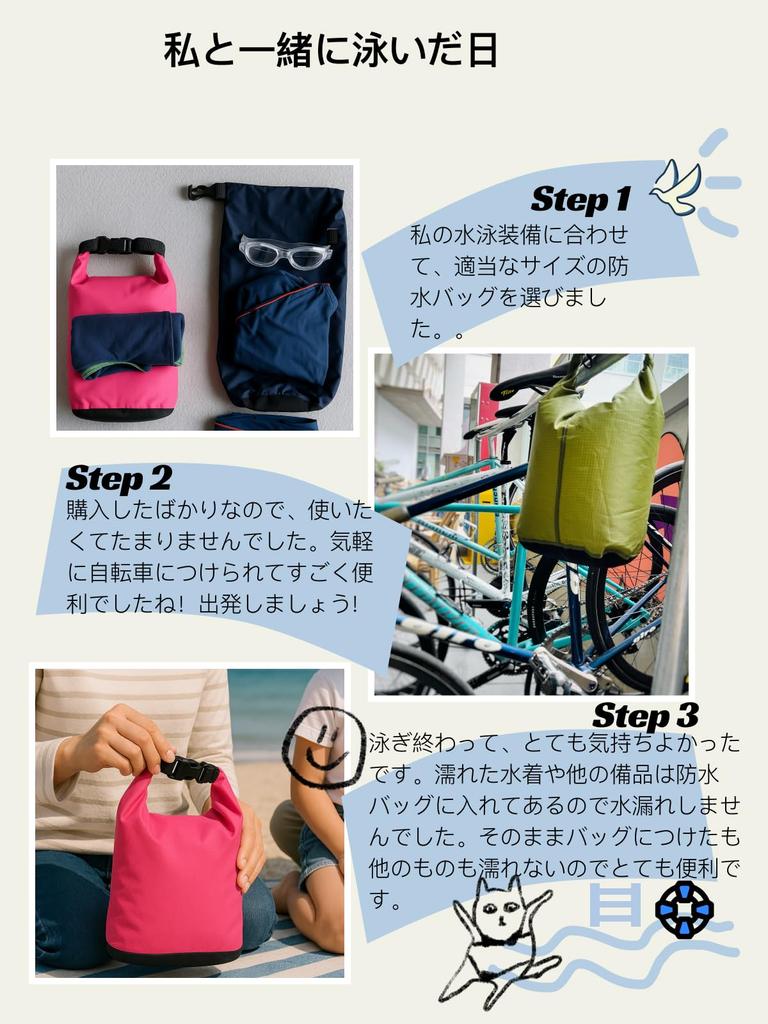 私と一緒に泳いだ日

Step 1
私の水泳装備に合わせて、適当なサイズの防水バッグを選びました。。

Step 2
購入したばかりなので、使いたくてたまりませんでした。気軽に自転車につけられてすごく便利でしたね！出発しましょう!

Step 3
泳ぎ終わって、とても気持ちよかったです。濡れた水着や他の備品は防水バッグに入れてあるので水漏れしませんでした。そのままバッグにつけたも他のものも濡れないのでとても便利です。