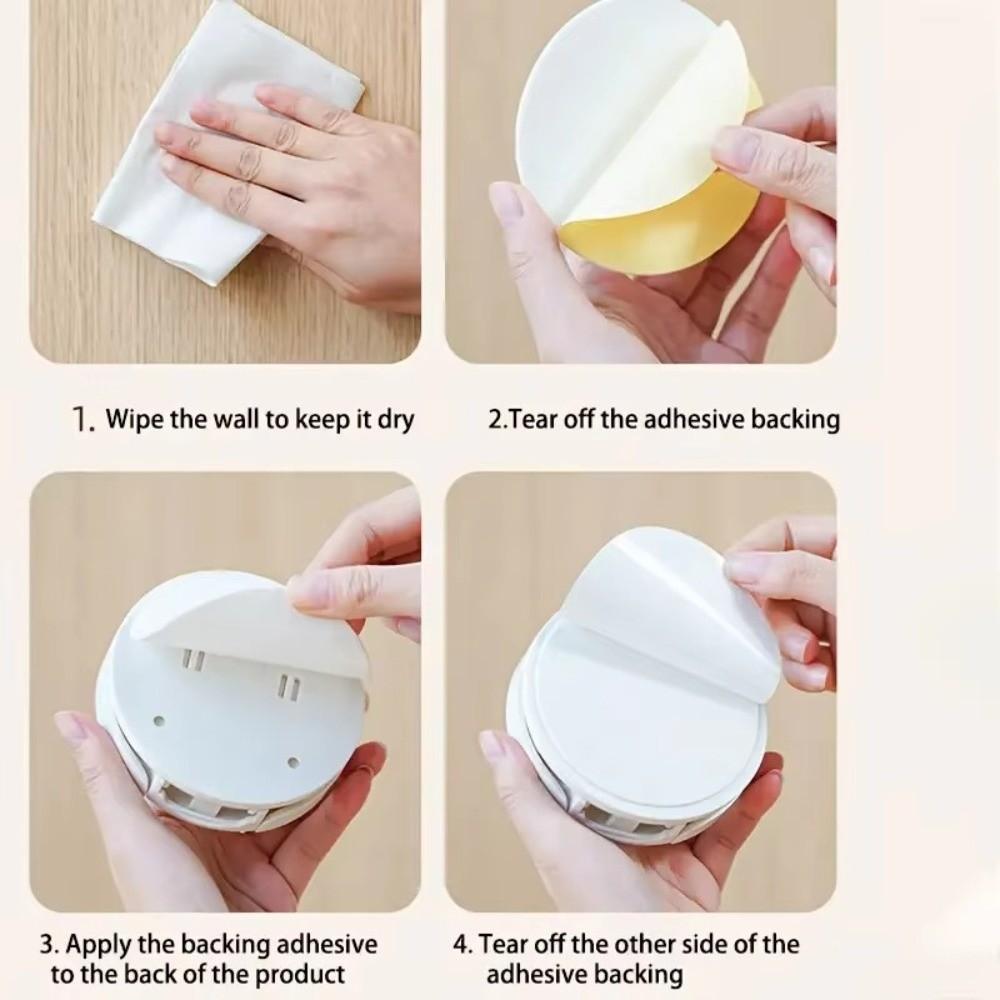 1. Wipe the wall to keep it dry

2.Tear off the adhesive backing

3. Apply the backing adhesive to the back of the product

4. Tear off the other side of the adhesive backing