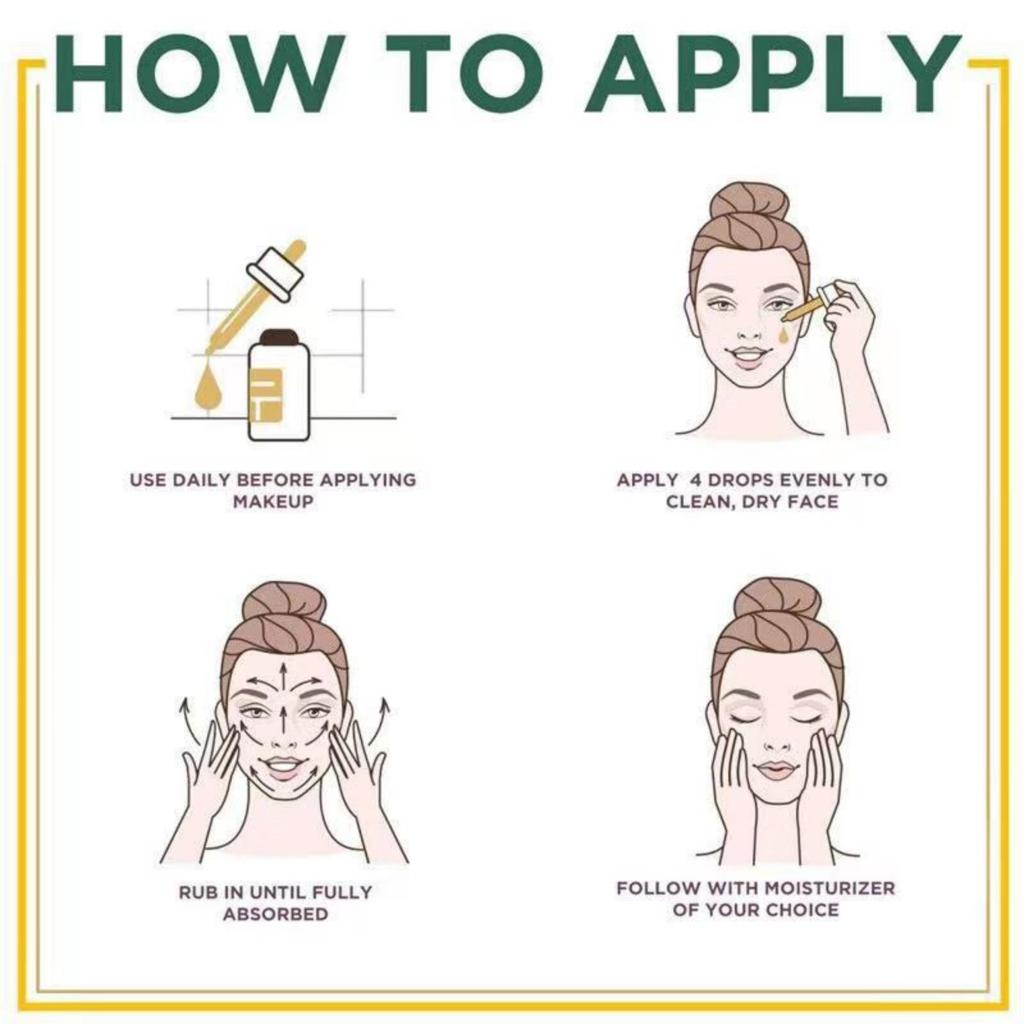 HOW TO APPLY

USE DAILY BEFORE APPLYING MAKEUP

APPLY 4 DROPS EVENLY TO CLEAN, DRY FACE

RUB IN UNTIL FULLY ABSORBED

FOLLOW WITH MOISTURIZER OF YOUR CHOICE