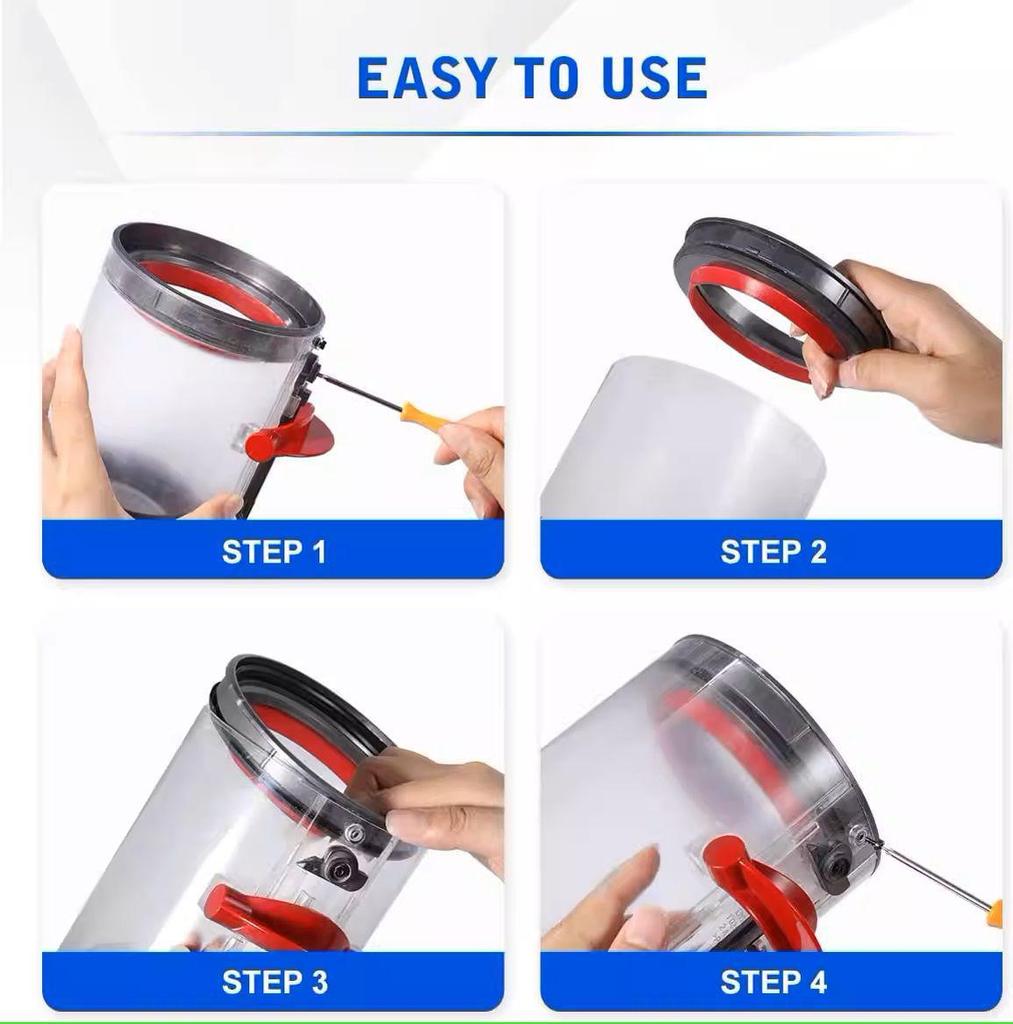 EASY TO USE

STEP 1

STEP 2

STEP 3

STEP 4