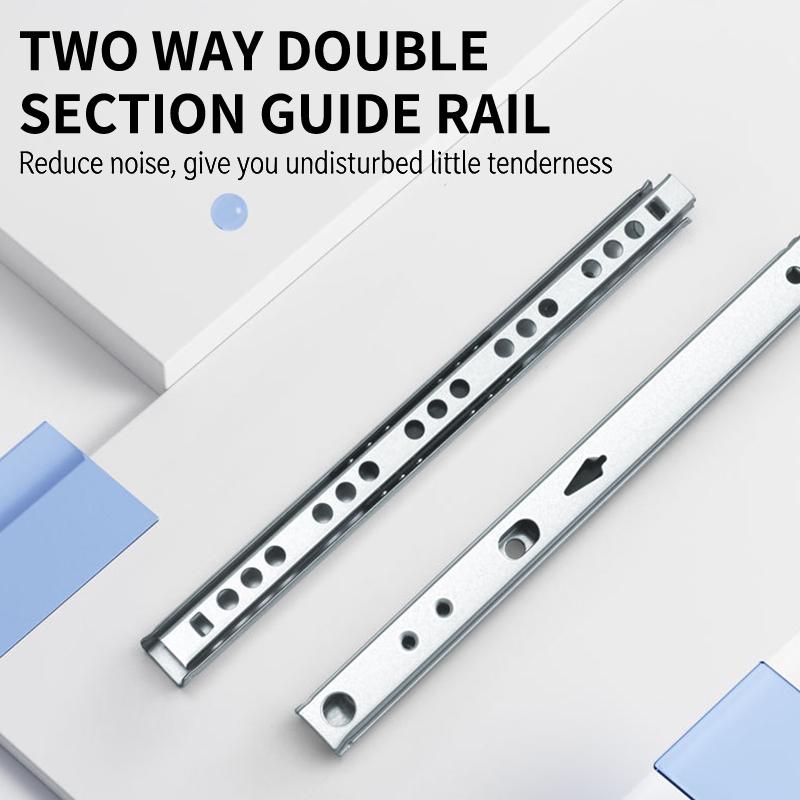 TWO WAY DOUBLE SECTION GUIDE RAIL

Reduce noise, give you undisturbed little tenderness