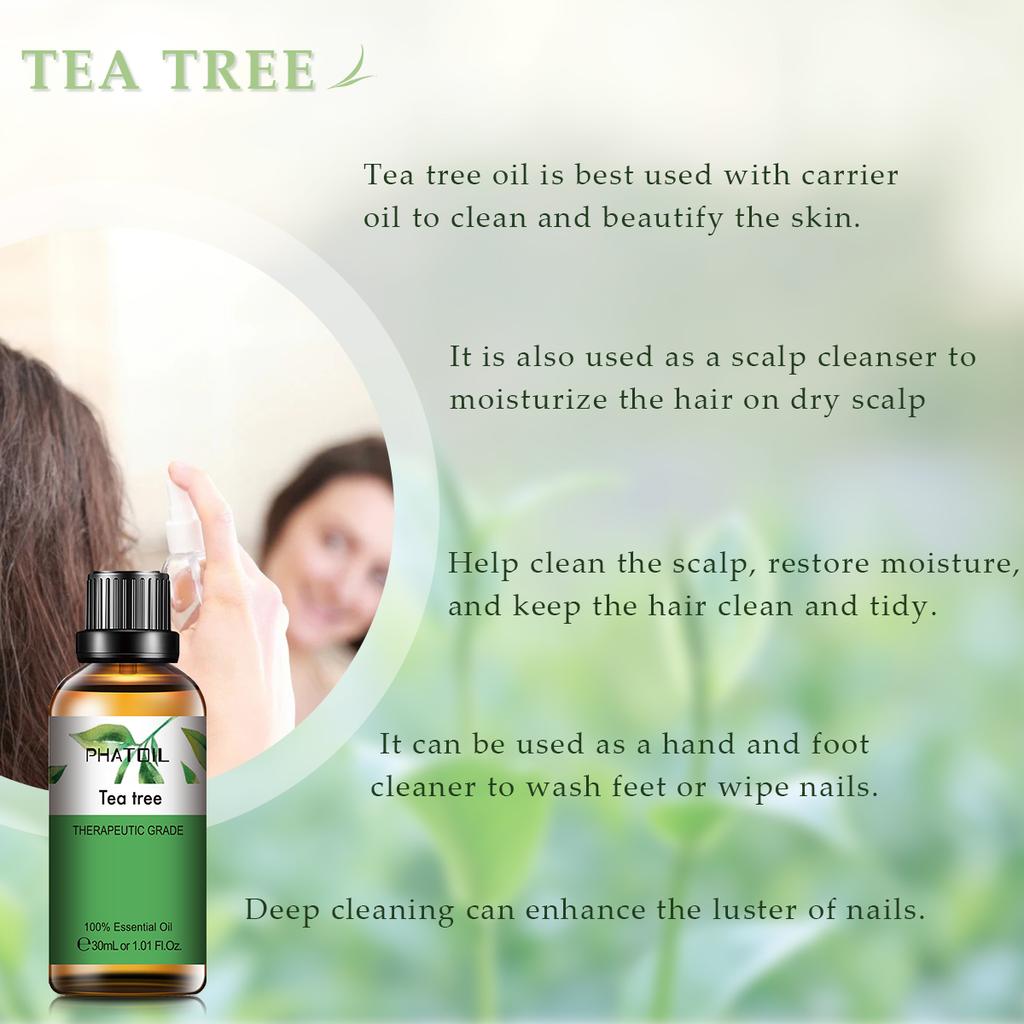 TEA TREE

Tea tree oil is best used with carrier oil to clean and beautify the skin.

It is also used as a scalp cleanser to moisturize the hair on dry scalp

Help clean the scalp, restore moisture, and keep the hair clean and tidy.

It can be used as a hand and foot cleaner to wash feet or wipe nails.

Deep cleaning can enhance the luster of nails.

PHATOIL
Tea tree
THERAPEUTIC GRADE
100% Essential Oil
℮30mL or 1.01 Fl.Oz.