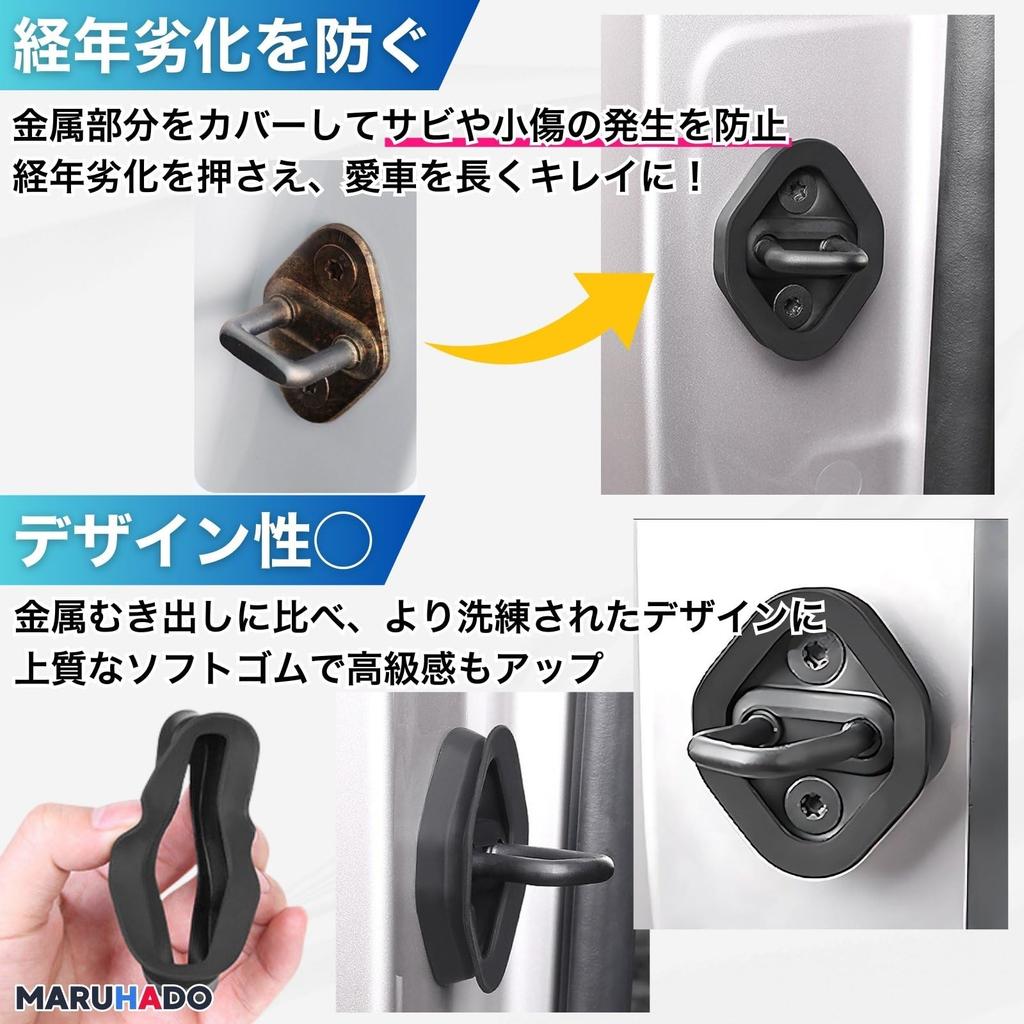 経年劣化を防ぐ

金属部分をカバーしてサビや小傷の発生を防止
経年劣化を押さえ、愛車を長くキレイに！

デザイン性○

金属むき出しに比べ、より洗練されたデザインに
上質なソフトゴムで高級感もアップ

MARUHADO