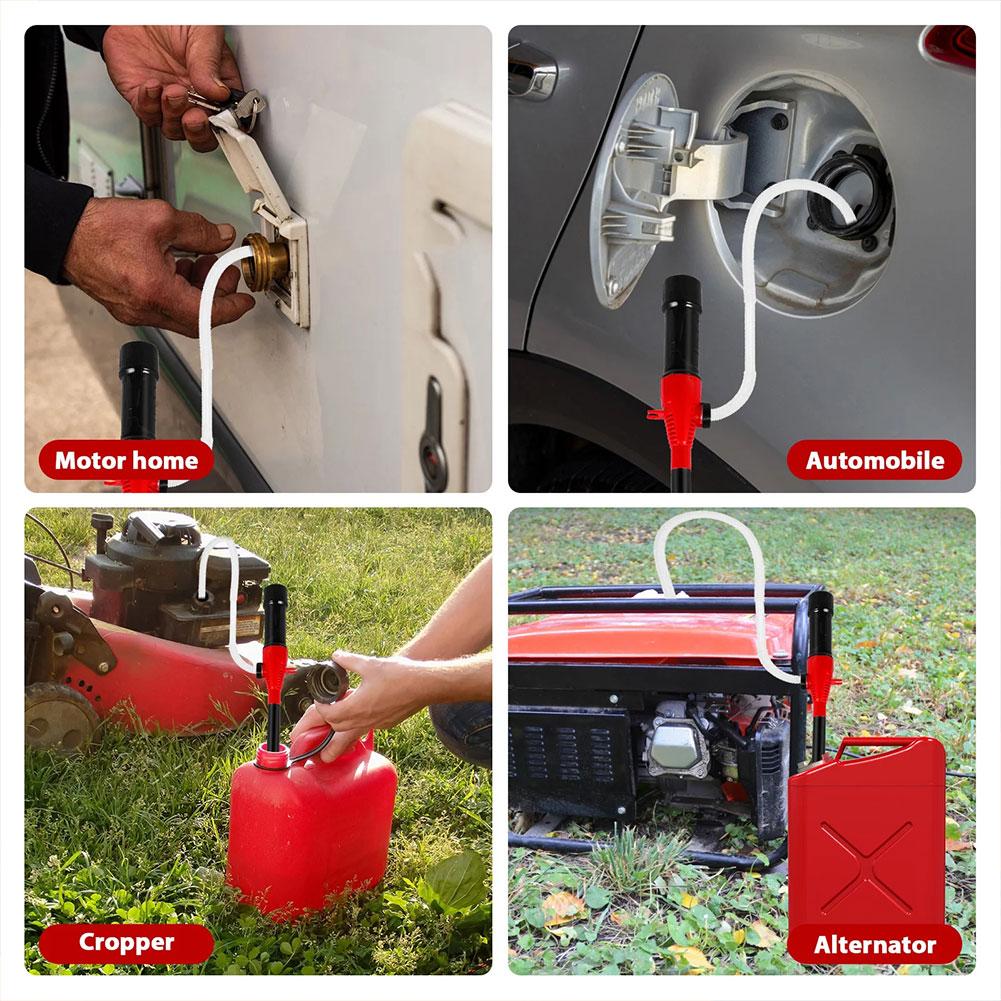 Motor home

Automobile

Cropper

Alternator