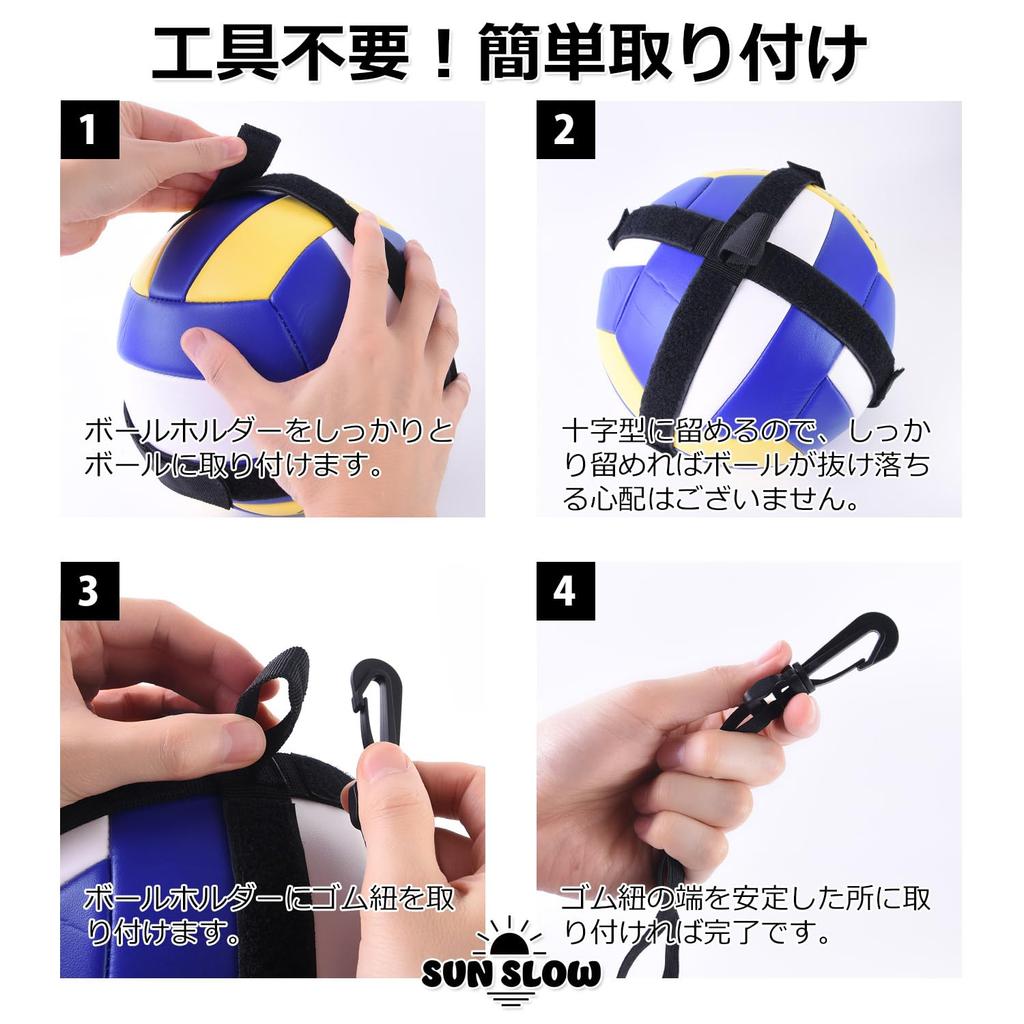 工具不要！簡単取り付け

1

ボールホルダーをしっかりとボールに取り付けます。

2

十字型に留めるので、しっかり留めればボールが抜け落ちる心配はございません。

3

ボールホルダーにゴム紐を取り付けます。

4

ゴム紐の端を安定した所に取り付ければ完了です。

SUN SLOW