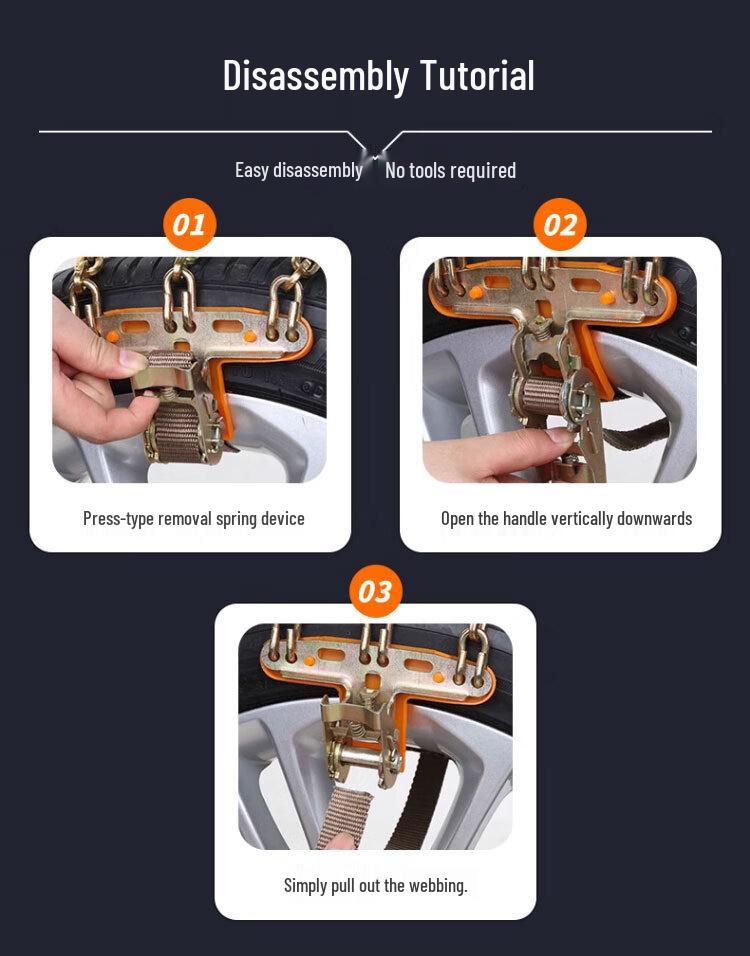 Disassembly Tutorial

Easy disassembly No tools required

01

Press-type removal spring device

02

Open the handle vertically downwards

03

Simply pull out the webbing.