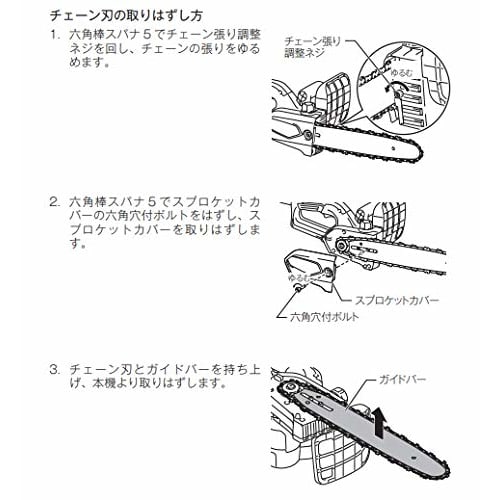 チェーン刃の取りはずし方

1. 六角棒スパナ５でチェーン張り調整ネジを回し、チェーンの張りをゆるめます。

チェーン張り調整ネジ

ゆるむ

2. 六角棒スパナ５でスプロケットカバーの六角穴付ボルトをはずし、スプロケットカバーを取りはずします。

ゆるむ

スプロケットカバー

六角穴付ボルト

3. チェーン刃とガイドバーを持ち上げ、本機より取りはずします。

ガイドバー