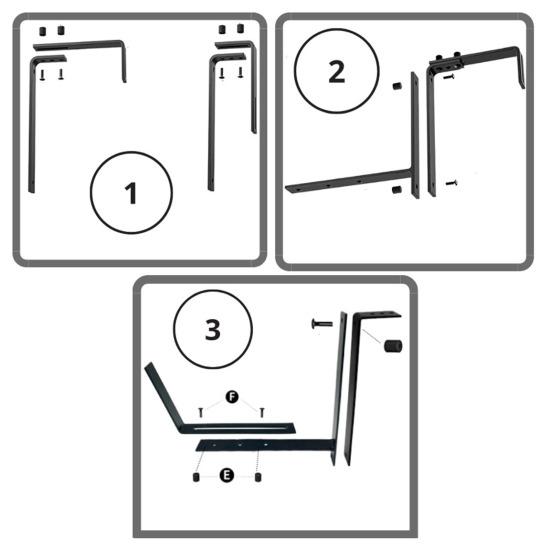 1

2

3

F

E