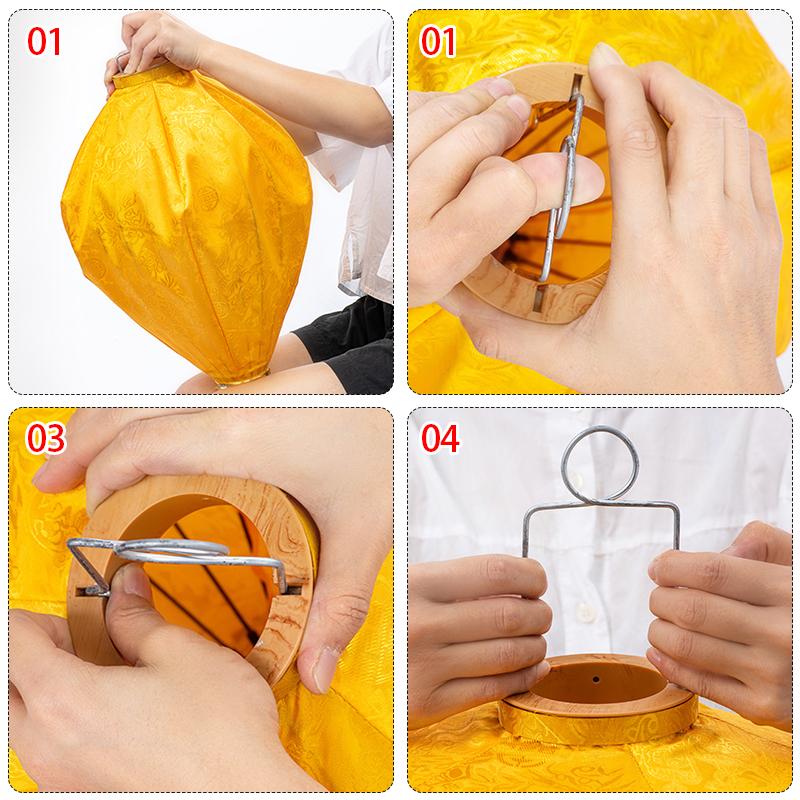 01

01

03

04