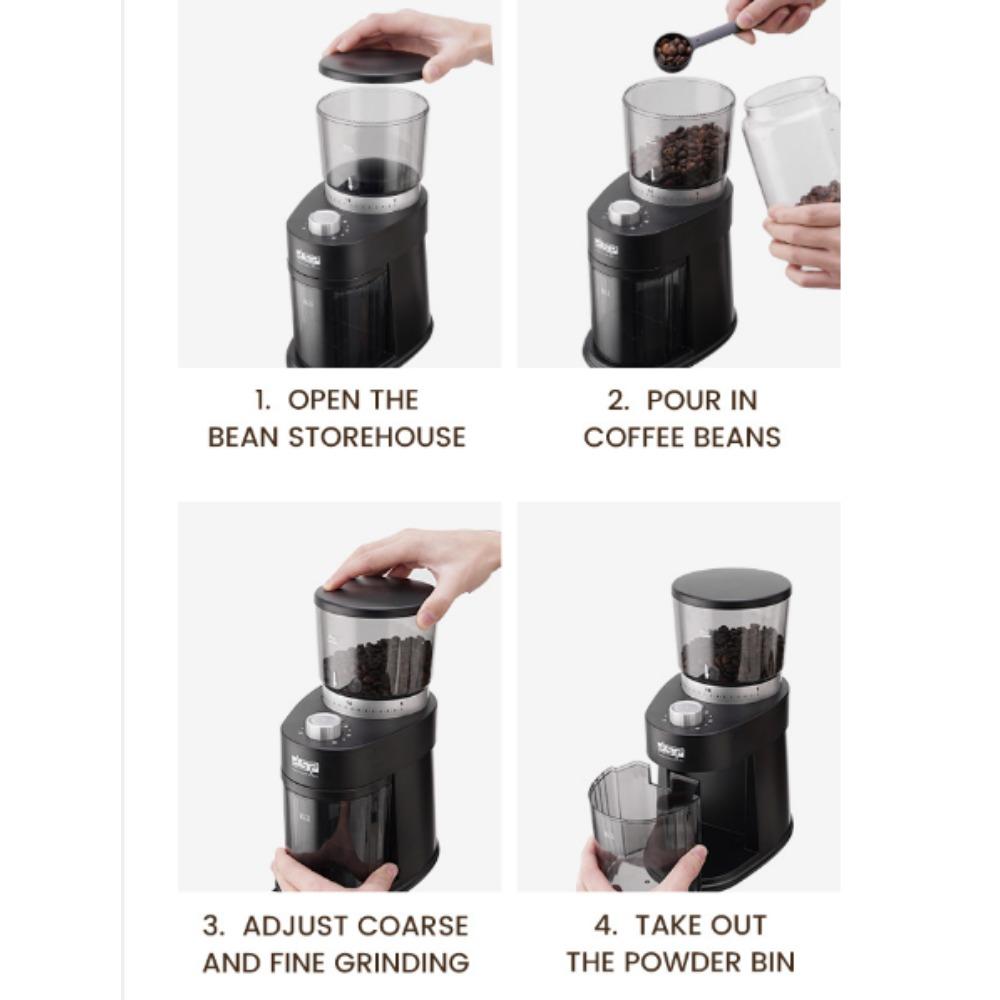 1. OPEN THE BEAN STOREHOUSE

2. POUR IN COFFEE BEANS

3. ADJUST COARSE AND FINE GRINDING

4. TAKE OUT THE POWDER BIN