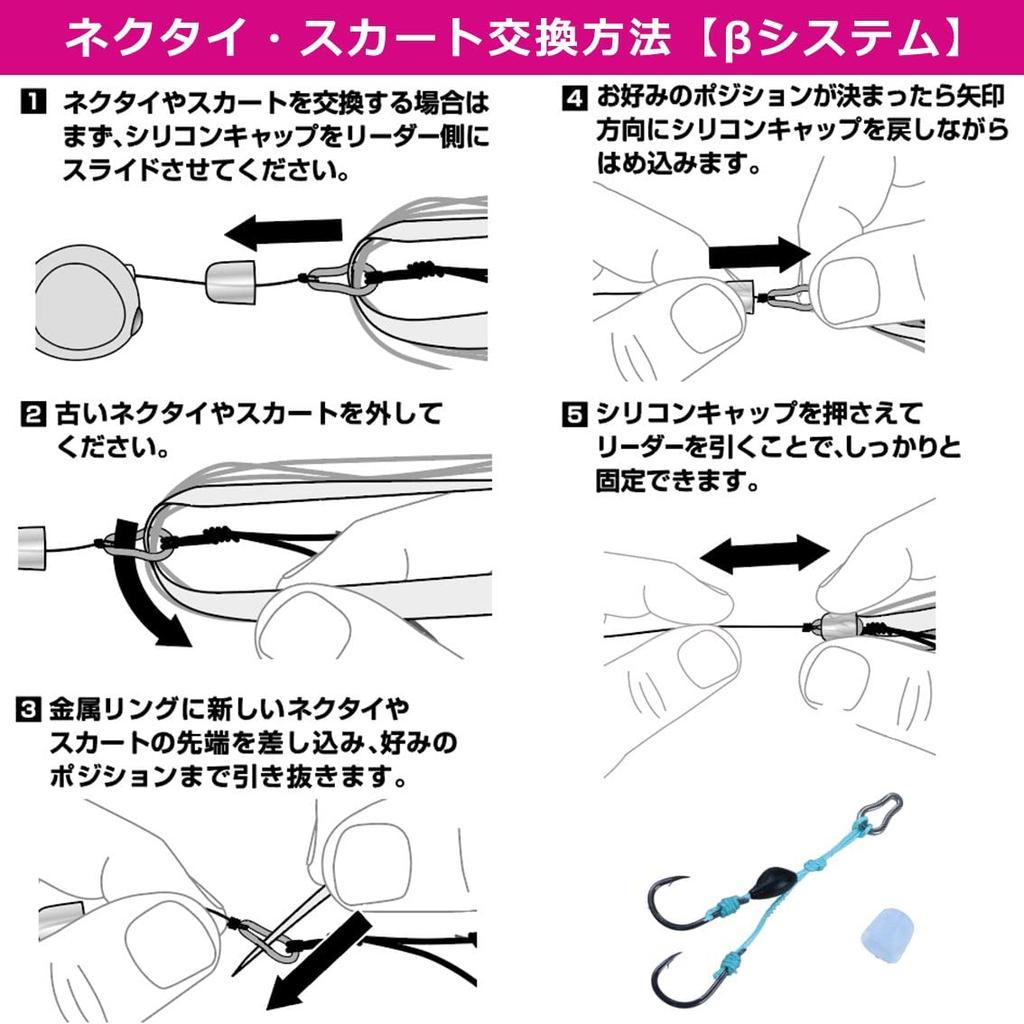 ネクタイ・スカート交換方法【βシステム】

1 ネクタイやスカートを交換する場合はまず、シリコンキャップをリーダー側にスライドさせてください。

2 古いネクタイやスカートを外してください。

3 金属リングに新しいネクタイやスカートの先端を差し込み、好みのポジションまで引き抜きます。

4 お好みのポジションが決まったら矢印方向にシリコンキャップを戻しながらはめ込みます。

5 シリコンキャップを押さえてリーダーを引くことで、しっかりと固定できます。