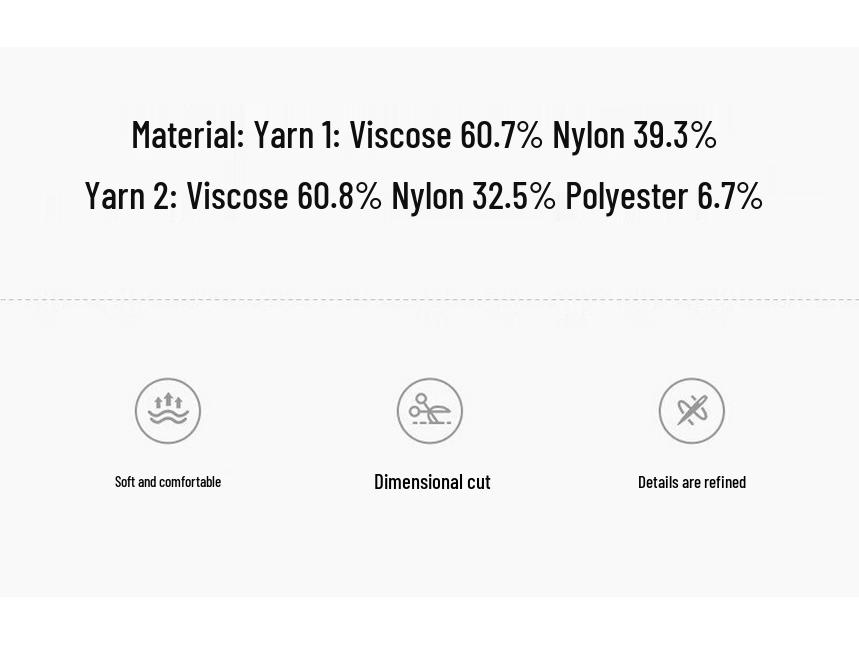 Material: Yarn 1: Viscose 60.7% Nylon 39.3%

Yarn 2: Viscose 60.8% Nylon 32.5% Polyester 6.7%

Soft and comfortable

Dimensional cut

Details are refined