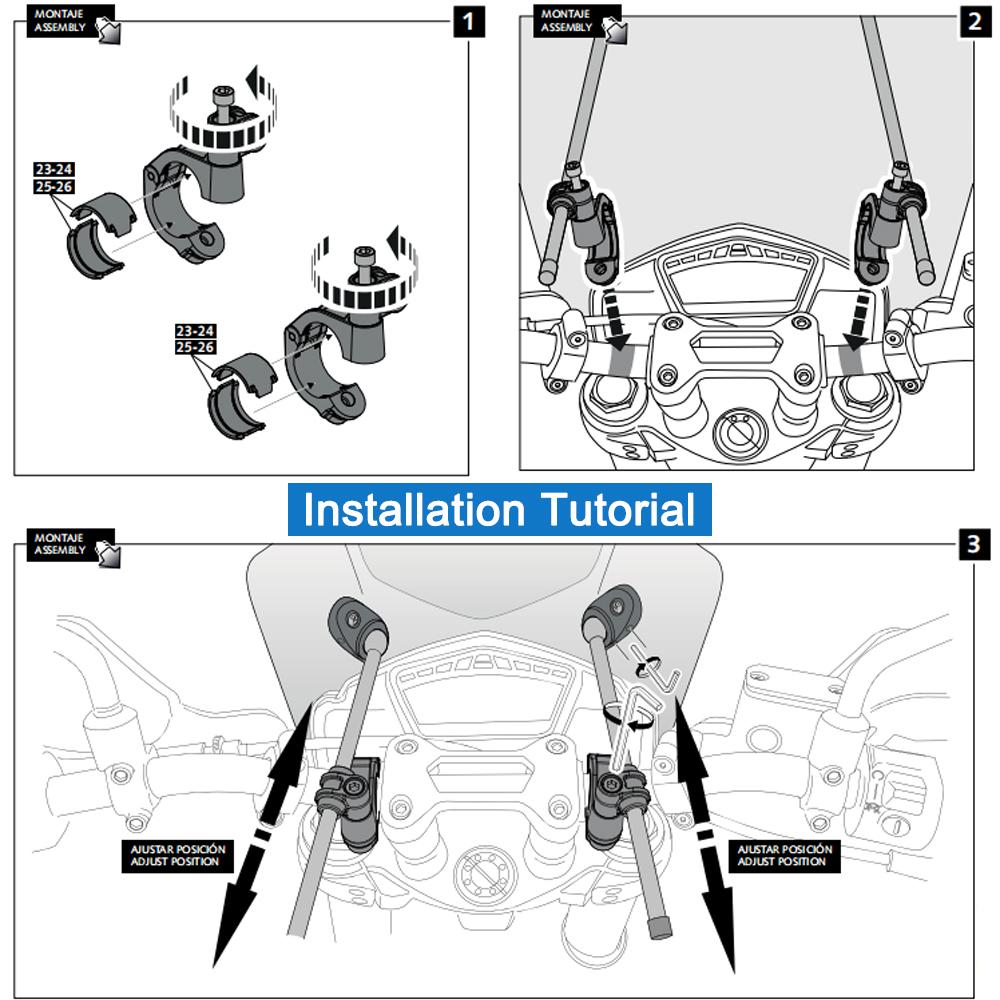 MONTAJE
ASSEMBLY

1

23-24
25-26

23-24
25-26

MONTAJE
ASSEMBLY

2

Installation Tutorial

MONTAJE
ASSEMBLY

3

AJUSTAR POSICIÓN
ADJUST POSITION

AJUSTAR POSICIÓN
ADJUST POSITION