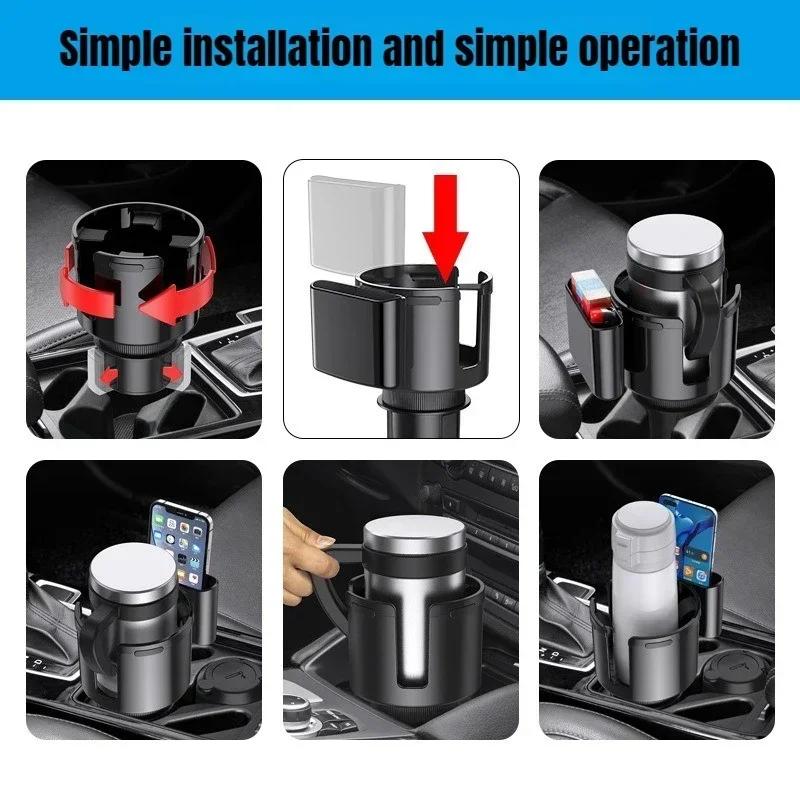 Simple installation and simple operation