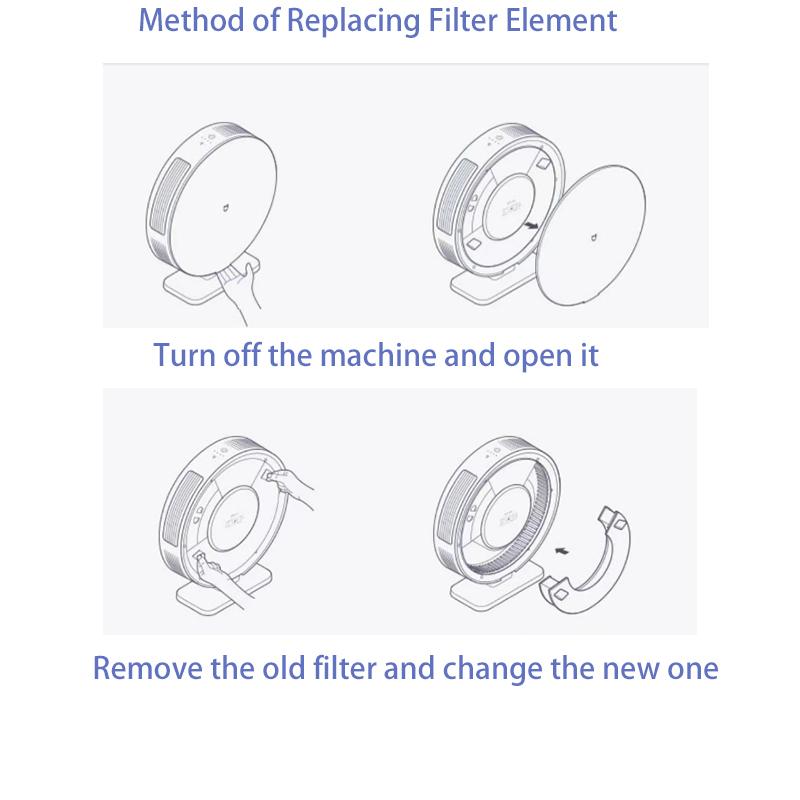 Method of Replacing Filter Element

Turn off the machine and open it

Remove the old filter and change the new one