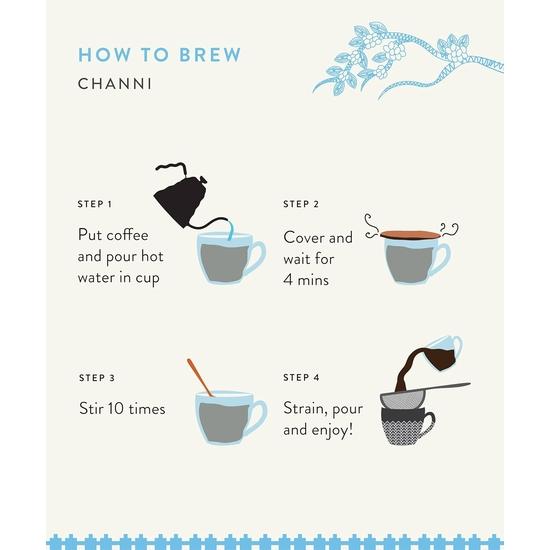 HOW TO BREW
CHANNI

STEP 1
Put coffee and pour hot water in cup

STEP 2
Cover and wait for 4 mins

STEP 3
Stir 10 times

STEP 4
Strain, pour and enjoy!