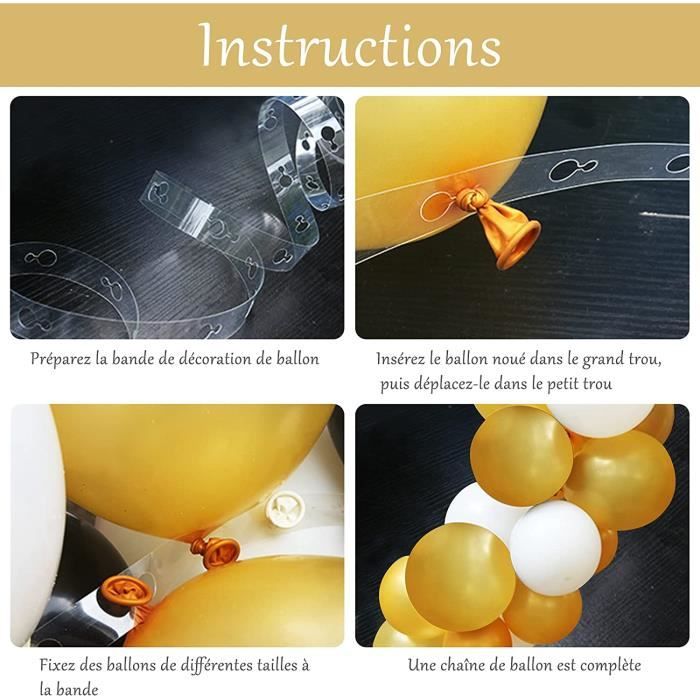 Instructions

Préparez la bande de décoration de ballon

Insérez le ballon noué dans le grand trou, puis déplacez-le dans le petit trou

Fixez des ballons de différentes tailles à la bande

Une chaîne de ballon est complète