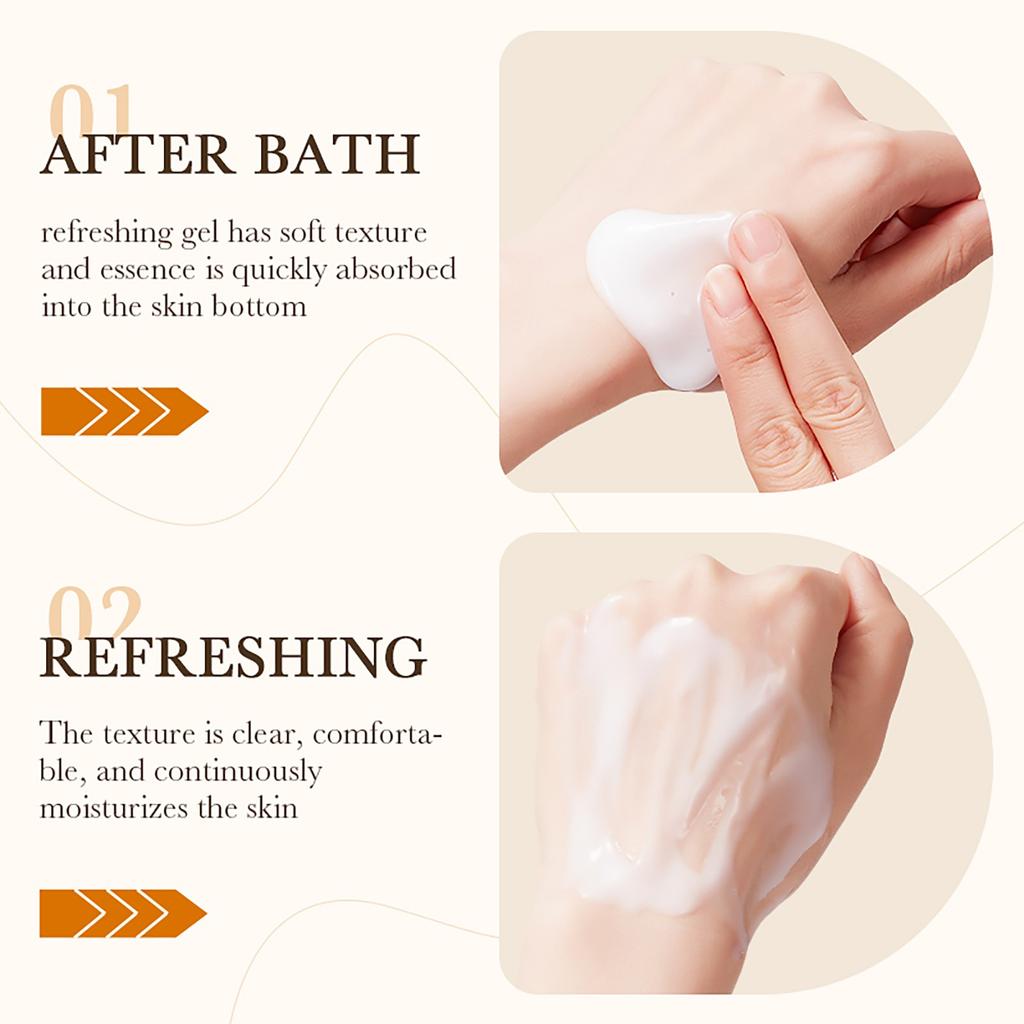 01
AFTER BATH

refreshing gel has soft texture and essence is quickly absorbed into the skin bottom

02
REFRESHING

The texture is clear, comfortable, and continuously moisturizes the skin