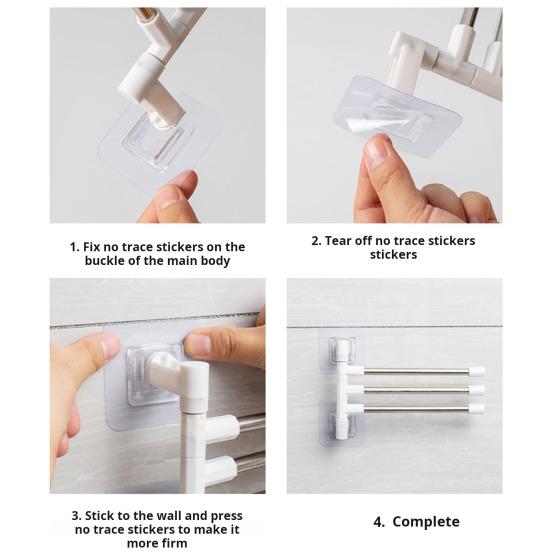 1. Fix no trace stickers on the buckle of the main body

2. Tear off no trace stickers stickers

3. Stick to the wall and press no trace stickers to make it more firm

4. Complete