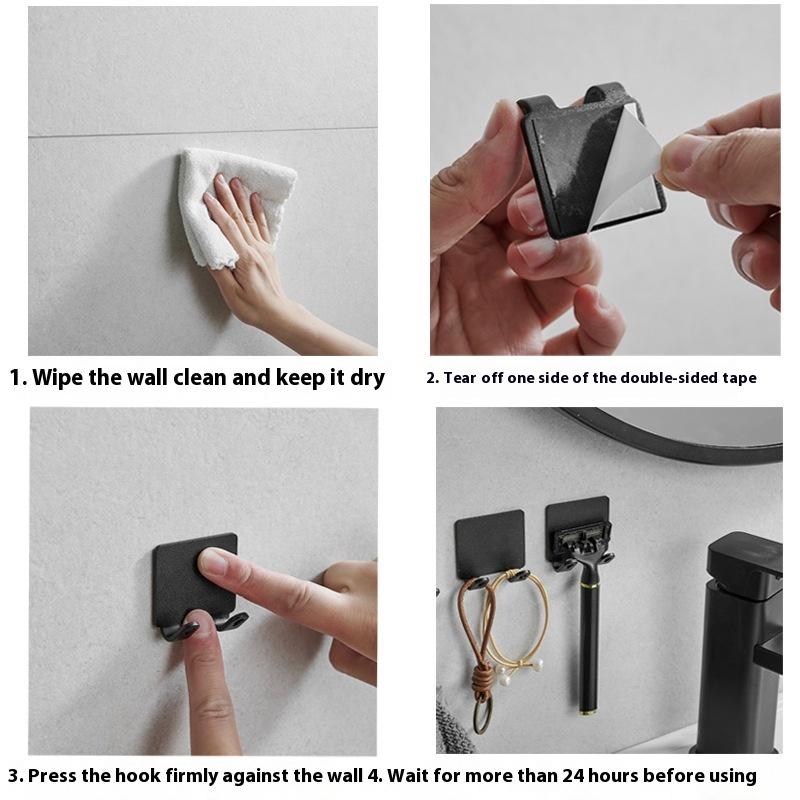 1. Wipe the wall clean and keep it dry

2. Tear off one side of the double-sided tape

3. Press the hook firmly against the wall 4. Wait for more than 24 hours before using