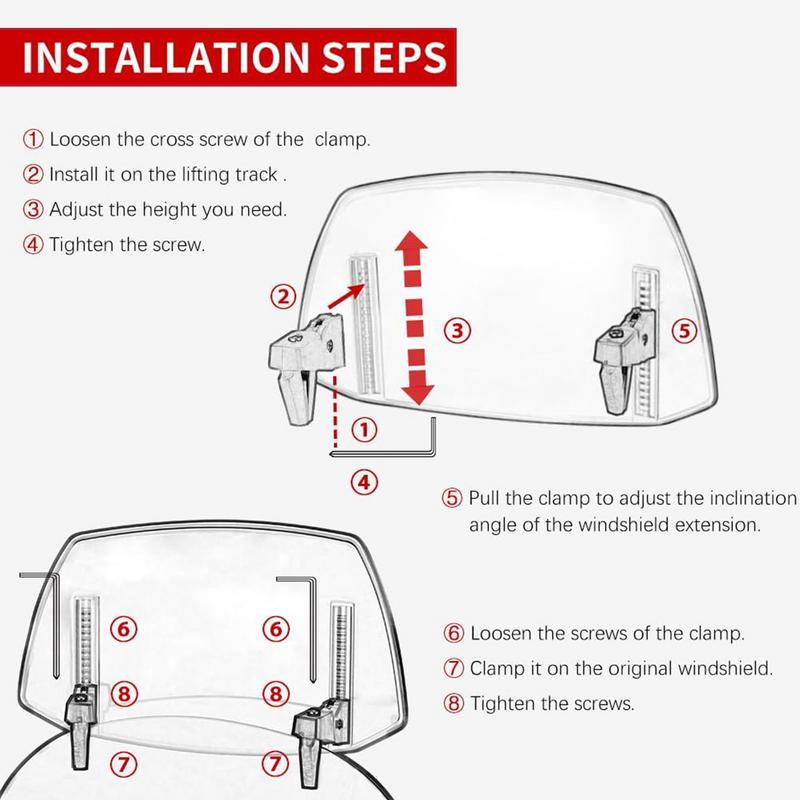 INSTALLATION STEPS

① Loosen the cross screw of the clamp.
② Install it on the lifting track .
③ Adjust the height you need.
④ Tighten the screw.

②
③
⑤
①
④

⑤ Pull the clamp to adjust the inclination angle of the windshield extension.

⑥
⑥
⑧
⑧
⑦
⑦

⑥ Loosen the screws of the clamp.
⑦ Clamp it on the original windshield.
⑧ Tighten the screws.