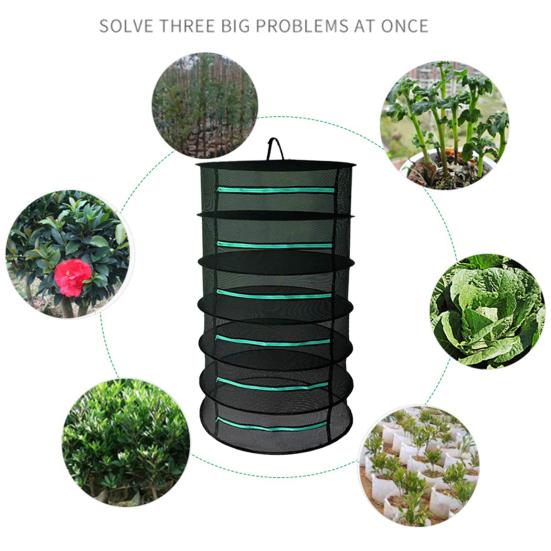 SOLVE THREE BIG PROBLEMS AT ONCE