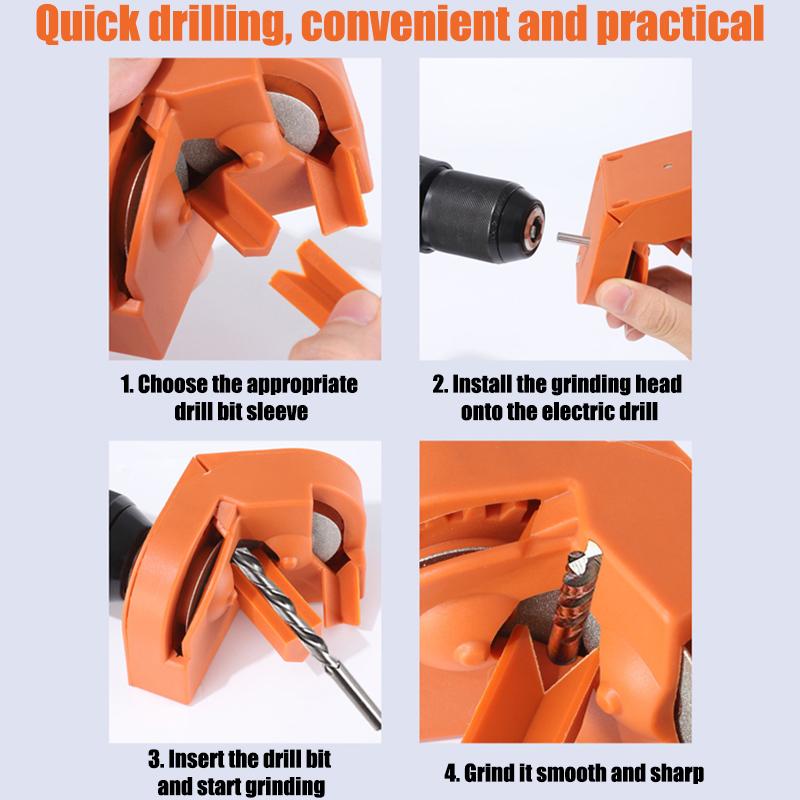 Quick drilling, convenient and practical

1. Choose the appropriate drill bit sleeve

2. Install the grinding head onto the electric drill

3. Insert the drill bit and start grinding

4. Grind it smooth and sharp