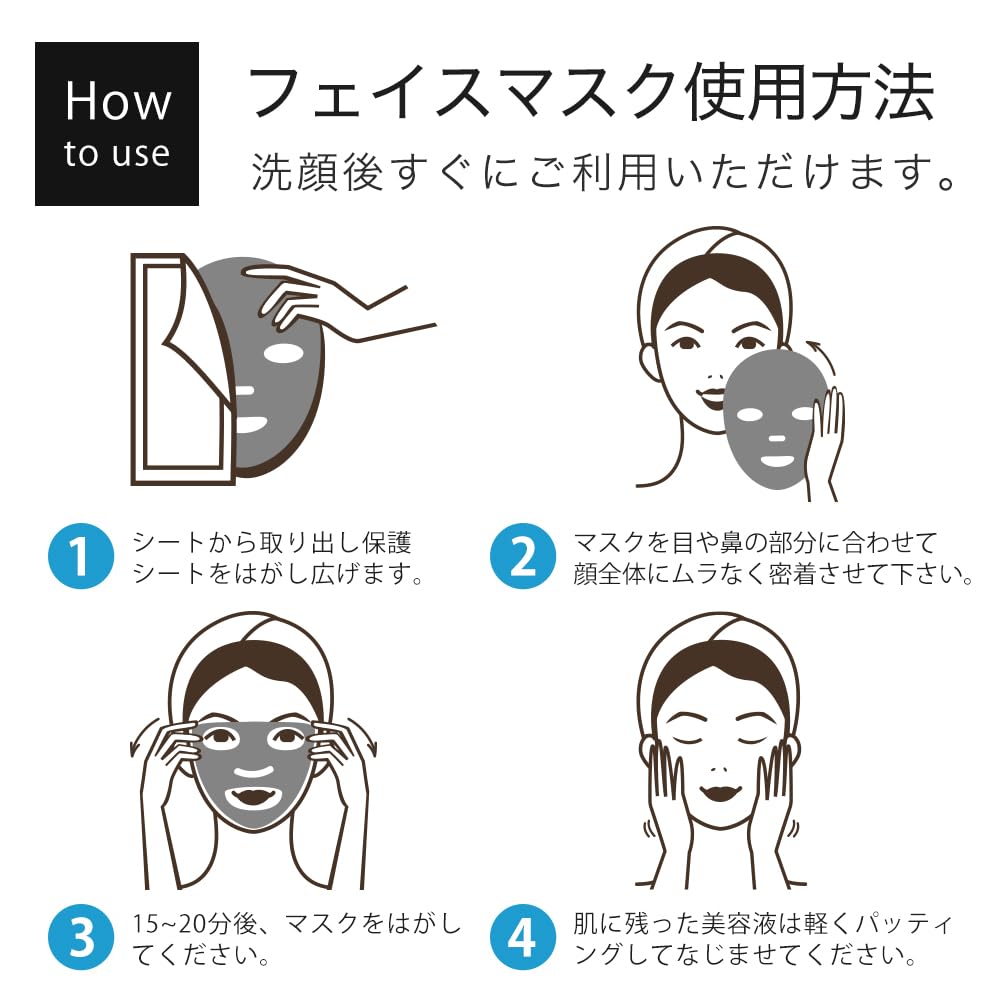 How to use

フェイスマスク使用方法

洗顔後すぐにご利用いただけます。

1 シートから取り出し保護シートをはがし広げます。

2 マスクを目や鼻の部分に合わせて顔全体にムラなく密着させて下さい。

3 15~20分後、マスクをはがしてください。

4 肌に残った美容液は軽くパッティングしてなじませてください。