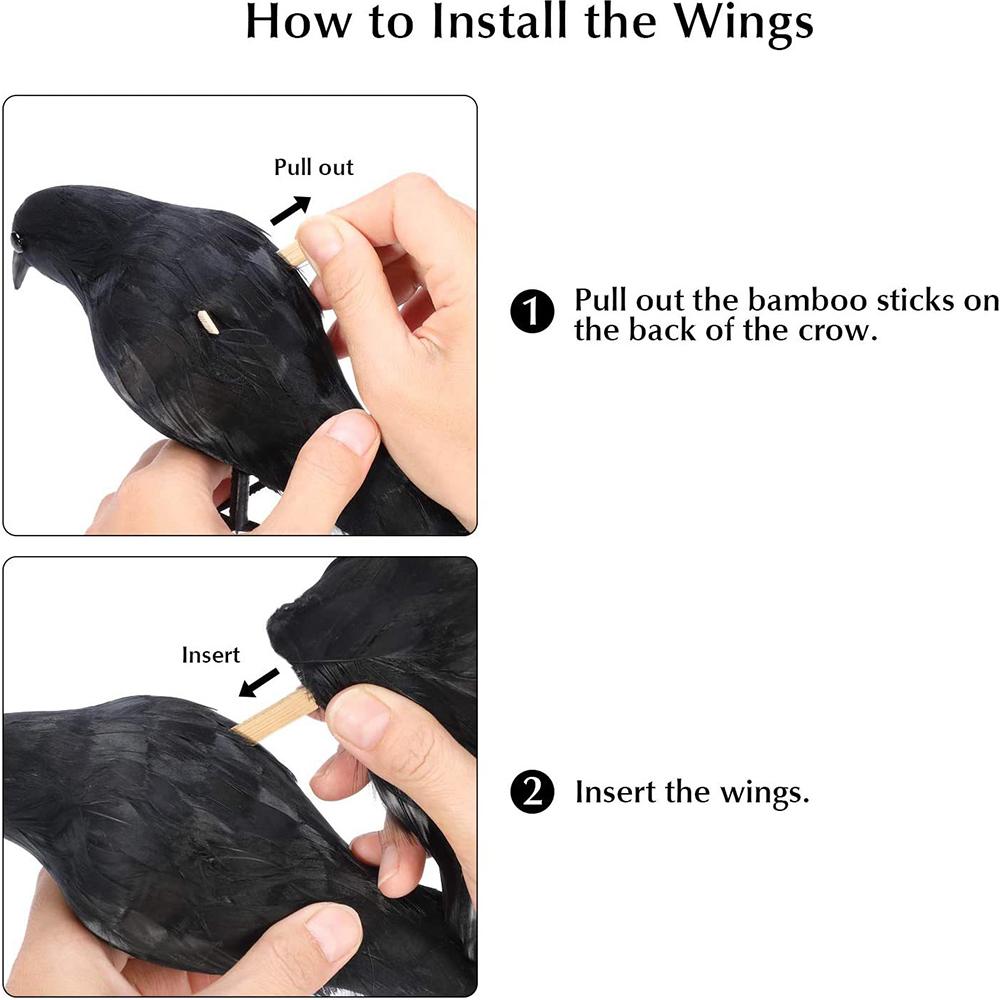 How to Install the Wings

Pull out

1 Pull out the bamboo sticks on the back of the crow.

Insert

2 Insert the wings.