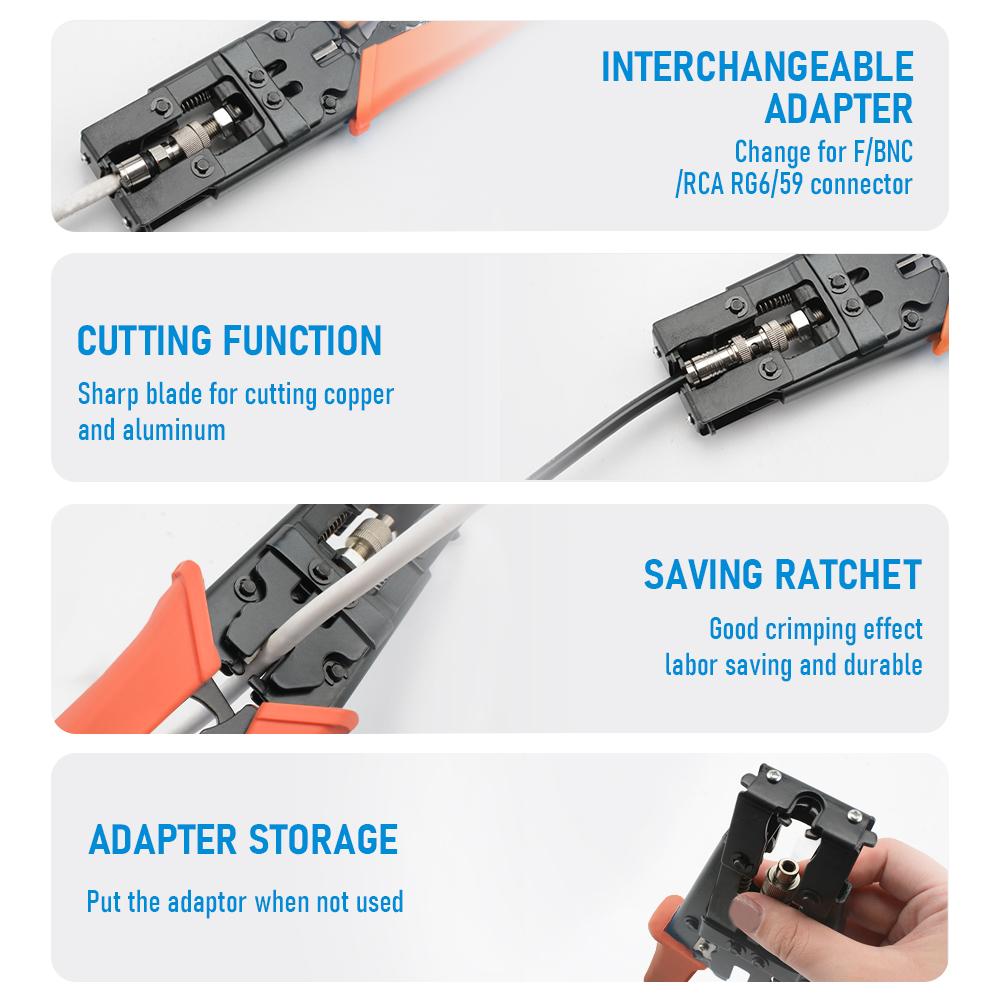 INTERCHANGEABLE ADAPTER
Change for F/BNC /RCA RG6/59 connector

CUTTING FUNCTION
Sharp blade for cutting copper and aluminum

SAVING RATCHET
Good crimping effect labor saving and durable

ADAPTER STORAGE
Put the adaptor when not used