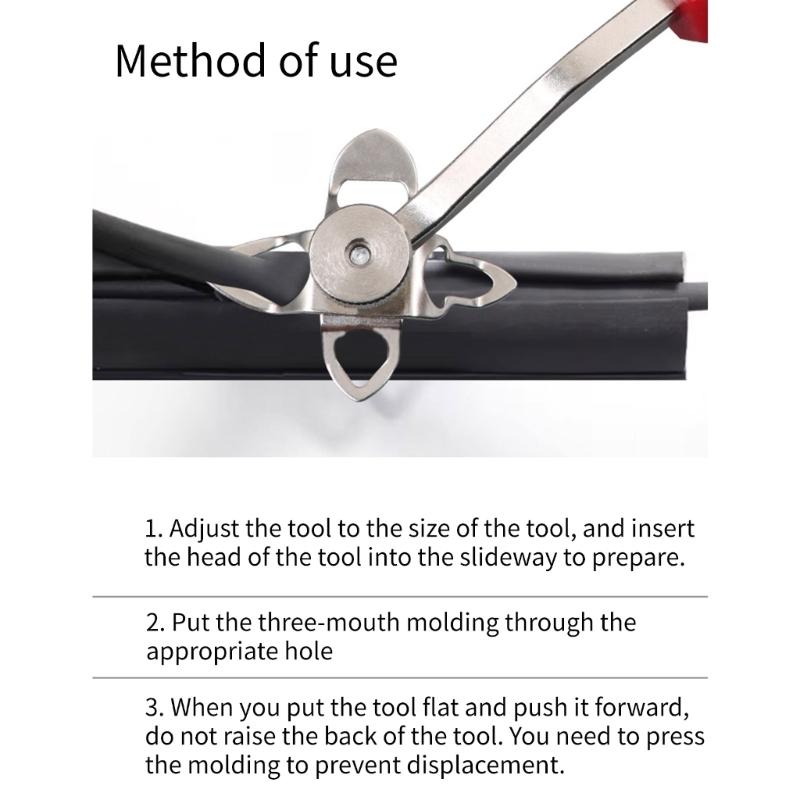 Method of use

1. Adjust the tool to the size of the tool, and insert the head of the tool into the slideway to prepare.

2. Put the three-mouth molding through the appropriate hole

3. When you put the tool flat and push it forward, do not raise the back of the tool. You need to press the molding to prevent displacement.