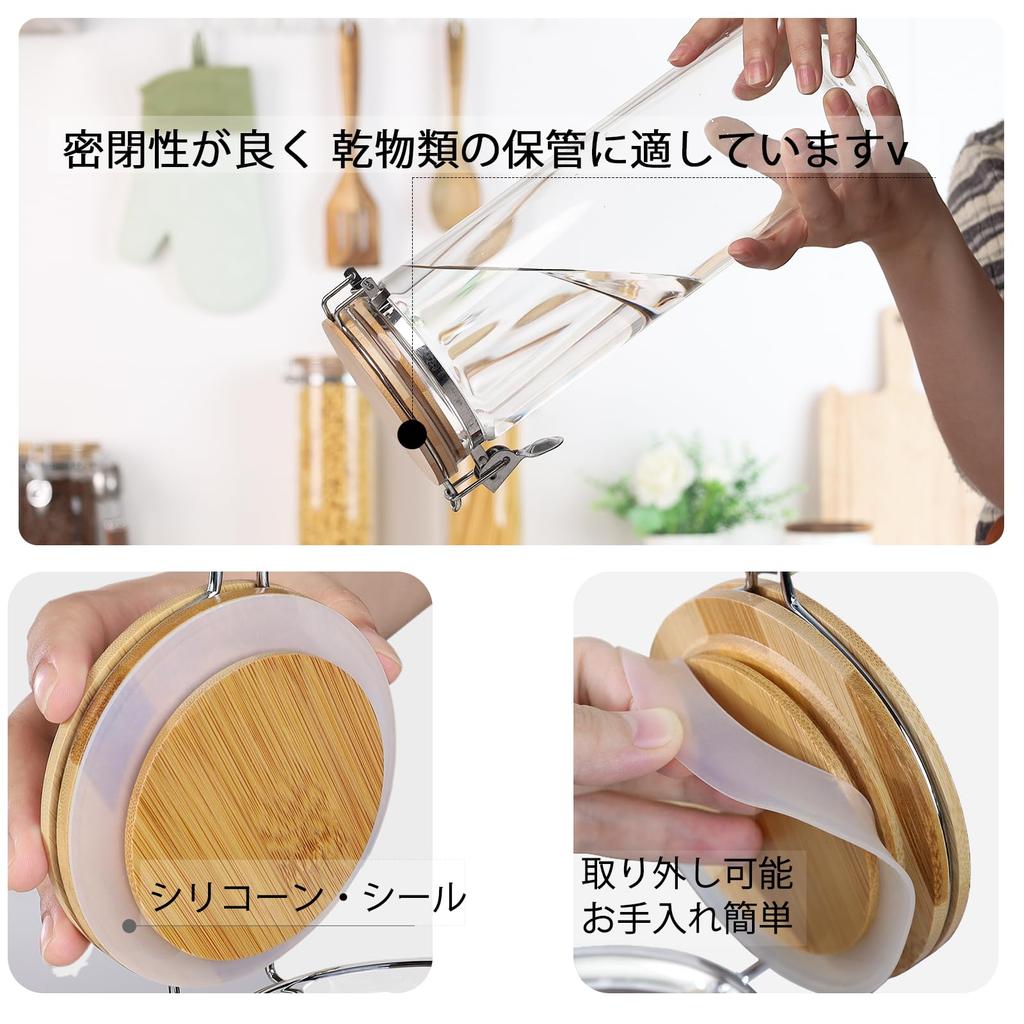 密閉性が良く 乾物類の保管に適していますv

シリコーン・シール

取り外し可能
お手入れ簡単