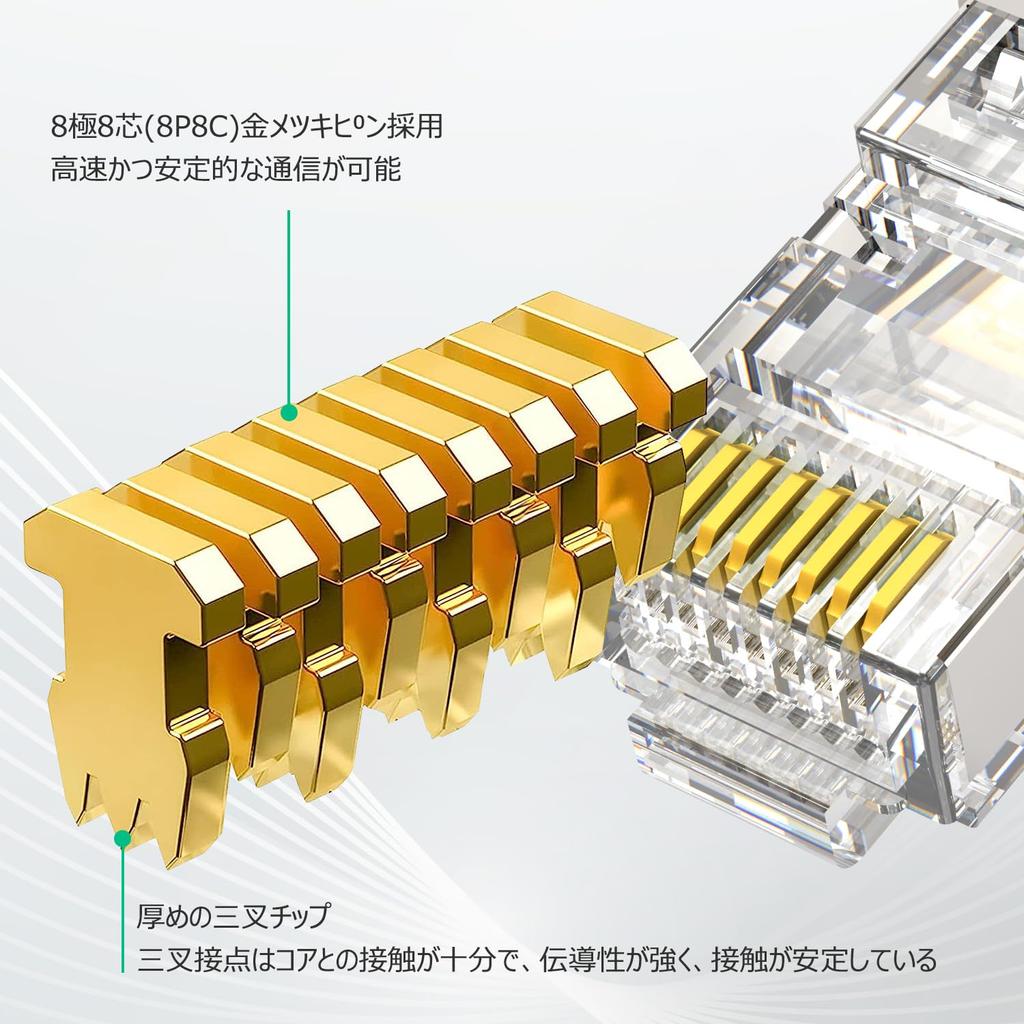 8極8芯(8P8C)金メッキピン採用
高速かつ安定的な通信が可能

厚めの三叉チップ
三叉接点はコアとの接触が十分で、伝導性が強く、接触が安定している