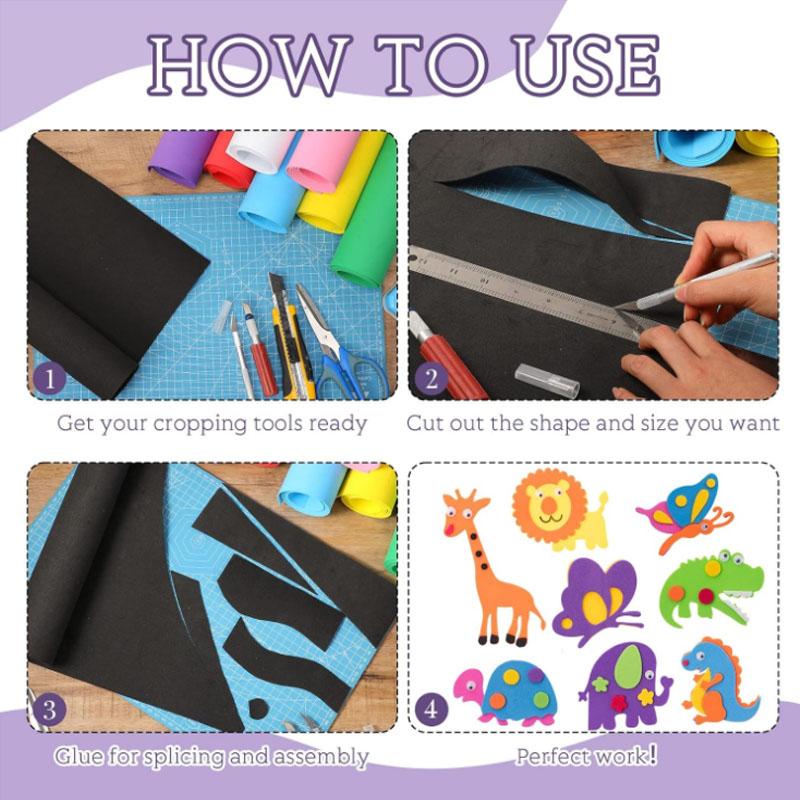 HOW TO USE

1
Get your cropping tools ready

2
Cut out the shape and size you want

3
Glue for splicing and assembly

4
Perfect work!