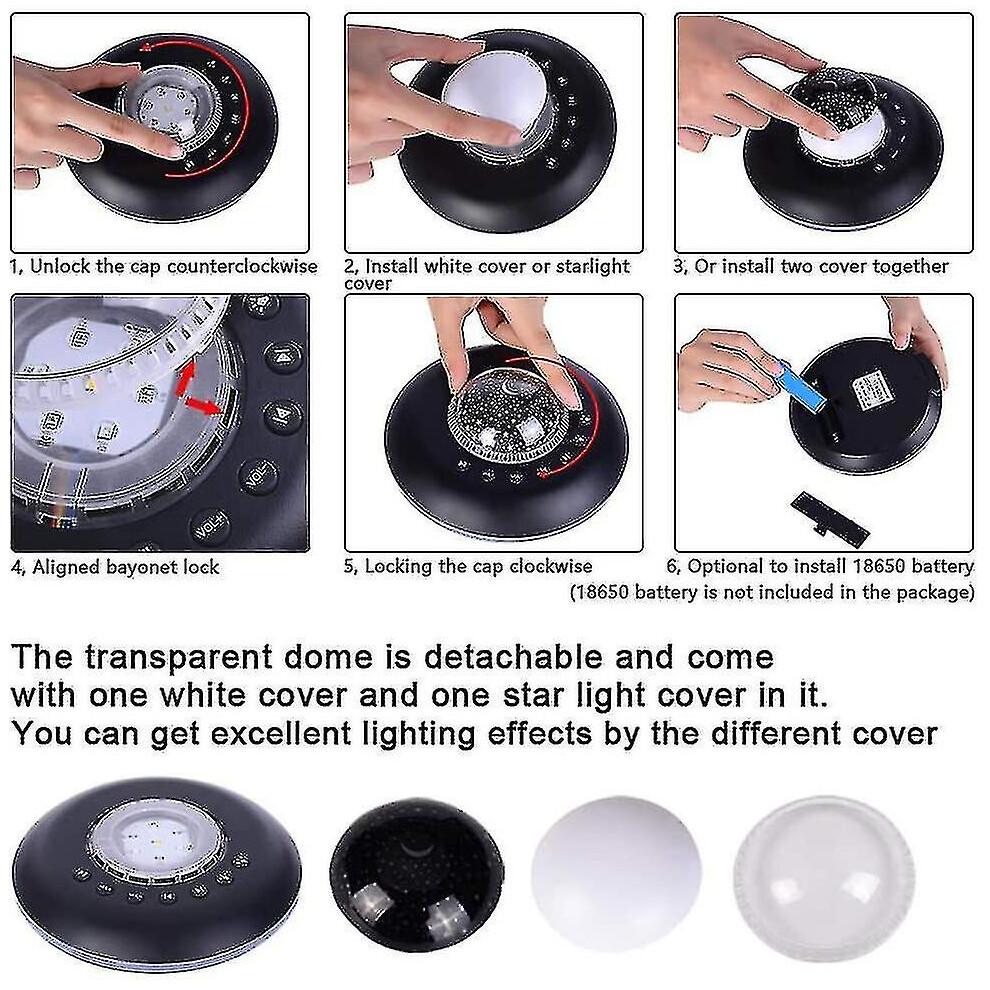 1, Unlock the cap counterclockwise

2, Install white cover or starlight cover

3, Or install two cover together

VOL-

VOL+

4, Aligned bayonet lock

5, Locking the cap clockwise

6, Optional to install 18650 battery
(18650 battery is not included in the package)

The transparent dome is detachable and come with one white cover and one star light cover in it. You can get excellent lighting effects by the different cover