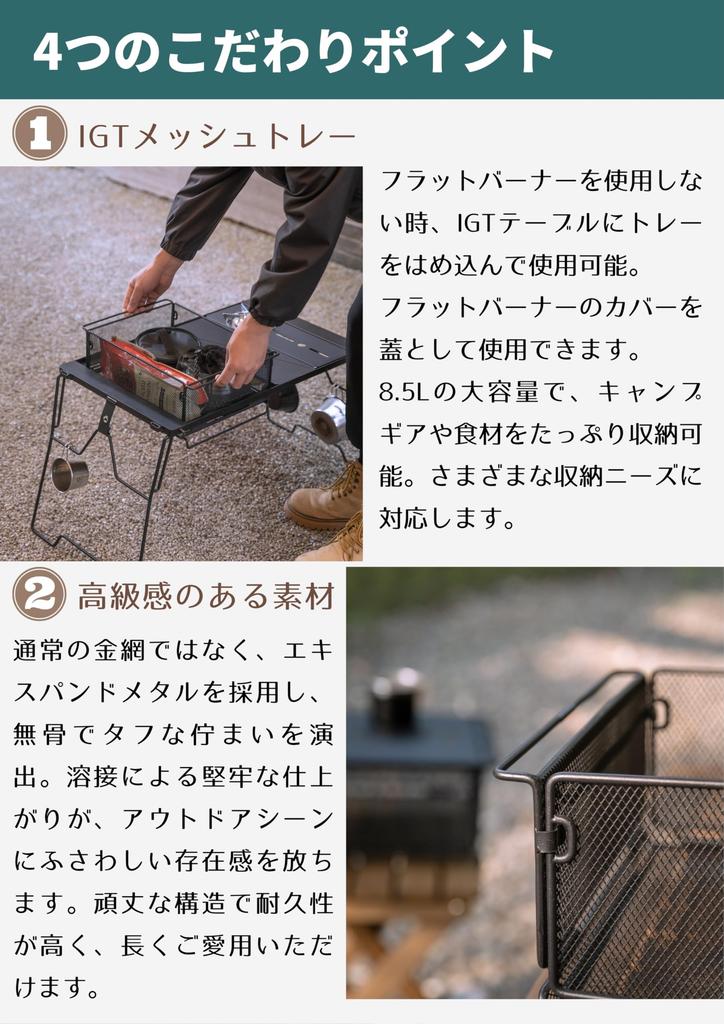 4つのこだわりポイント

1 IGTメッシュトレー

フラットバーナーを使用しない時、IGTテーブルにトレーをはめ込んで使用可能。
フラットバーナーのカバーを蓋として使用できます。
8.5Lの大容量で、キャンプギアや食材をたっぷり収納可能。さまざまな収納ニーズに対応します。

2 高級感のある素材

通常の金網ではなく、エキスパンドメタルを採用し、無骨でタフな佇まいを演出。溶接による堅牢な仕上がりが、アウトドアシーンにふさわしい存在感を放ちます。頑丈な構造で耐久性が高く、長くご愛用いただけます。