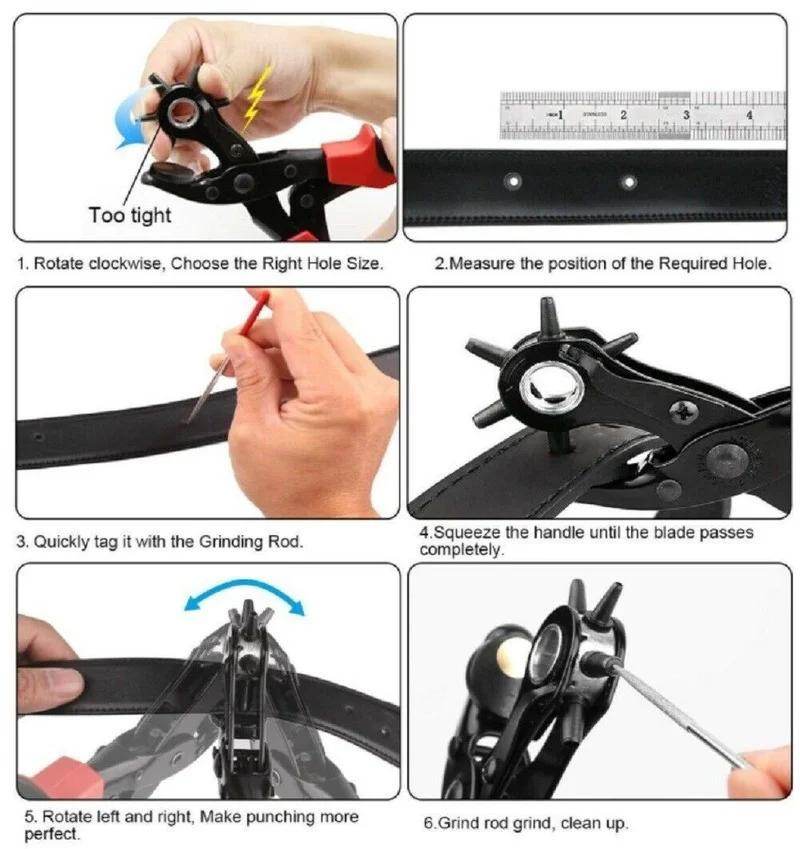 Too tight

1. Rotate clockwise, Choose the Right Hole Size.

1 2 3 4

2.Measure the position of the Required Hole.

3. Quickly tag it with the Grinding Rod.

4.Squeeze the handle until the blade passes completely.

5. Rotate left and right, Make punching more perfect.

6.Grind rod grind, clean up.