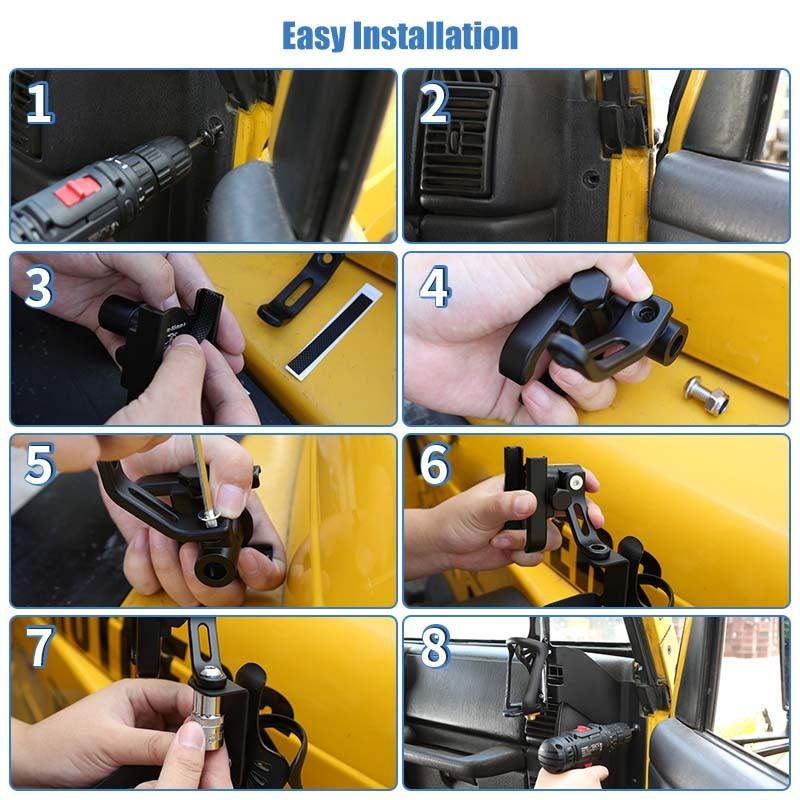 Easy Installation

1

2

3

4

5

6

7

8