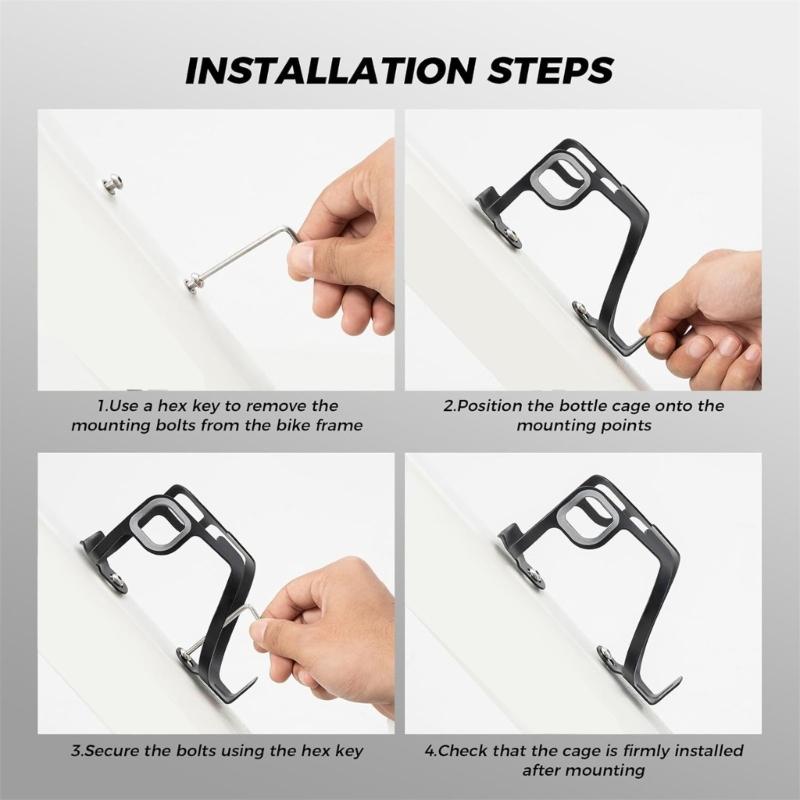 INSTALLATION STEPS

1.Use a hex key to remove the mounting bolts from the bike frame

2.Position the bottle cage onto the mounting points

3.Secure the bolts using the hex key

4.Check that the cage is firmly installed after mounting