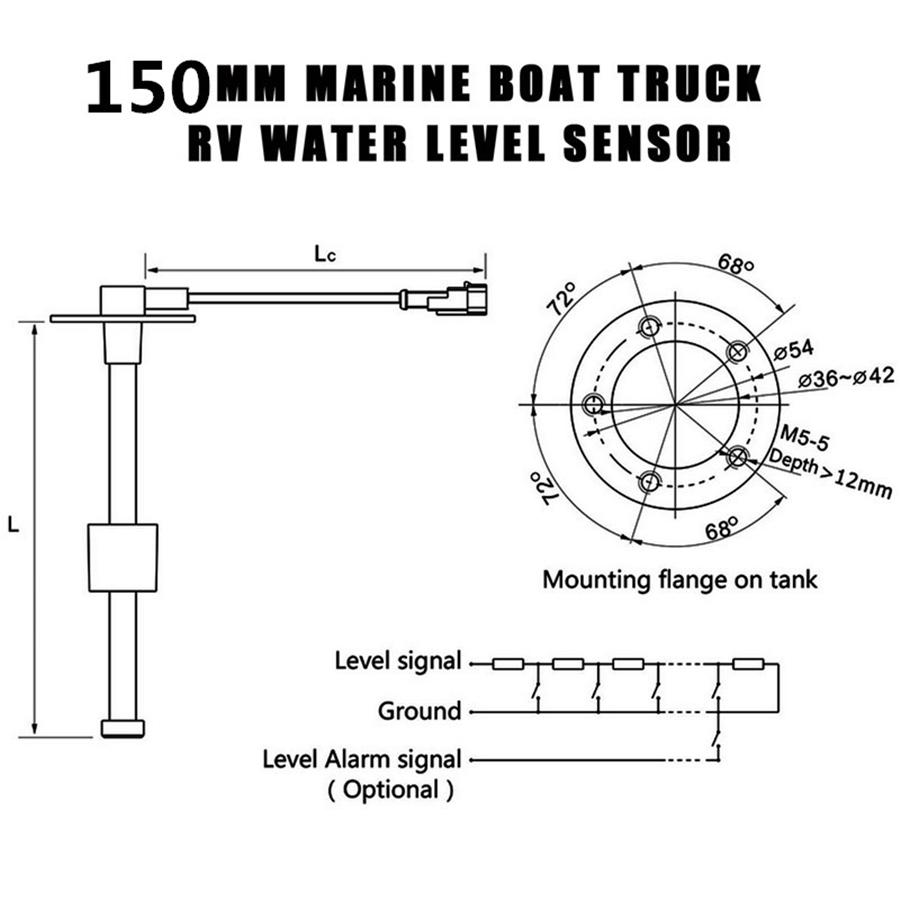 150MM MARINE BOAT TRUCK RV WATER LEVEL SENSOR

Lc

L

68°

72°

ø54

ø36~ø42

M5-5

Depth>12mm

72°

68°

Mounting flange on tank

Level signal

Ground

Level Alarm signal
( Optional )