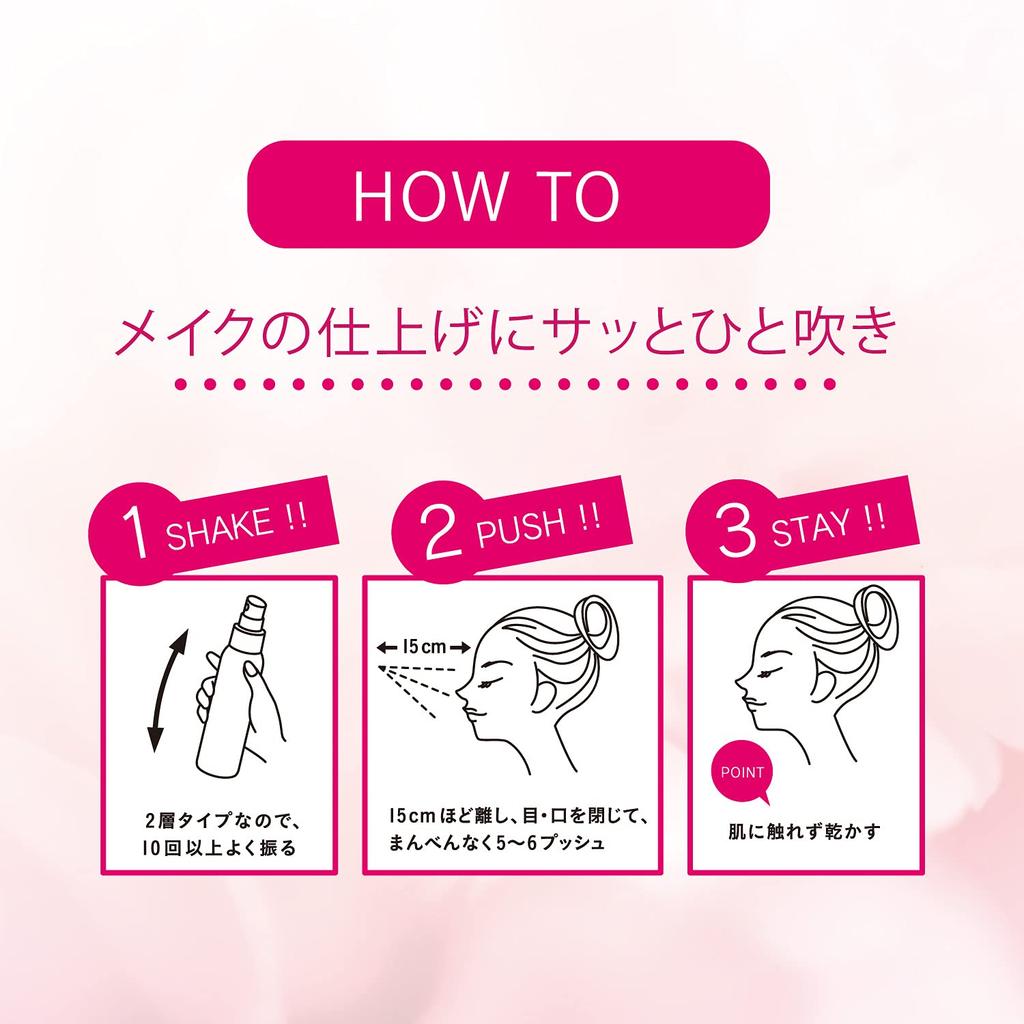 HOW TO

メイクの仕上げにサッとひと吹き

1 SHAKE !!

2層タイプなので、10回以上よく振る

2 PUSH !!

15cm

15cmほど離し、目・口を閉じて、まんべんなく5〜6プッシュ

3 STAY !!

POINT

肌に触れず乾かす