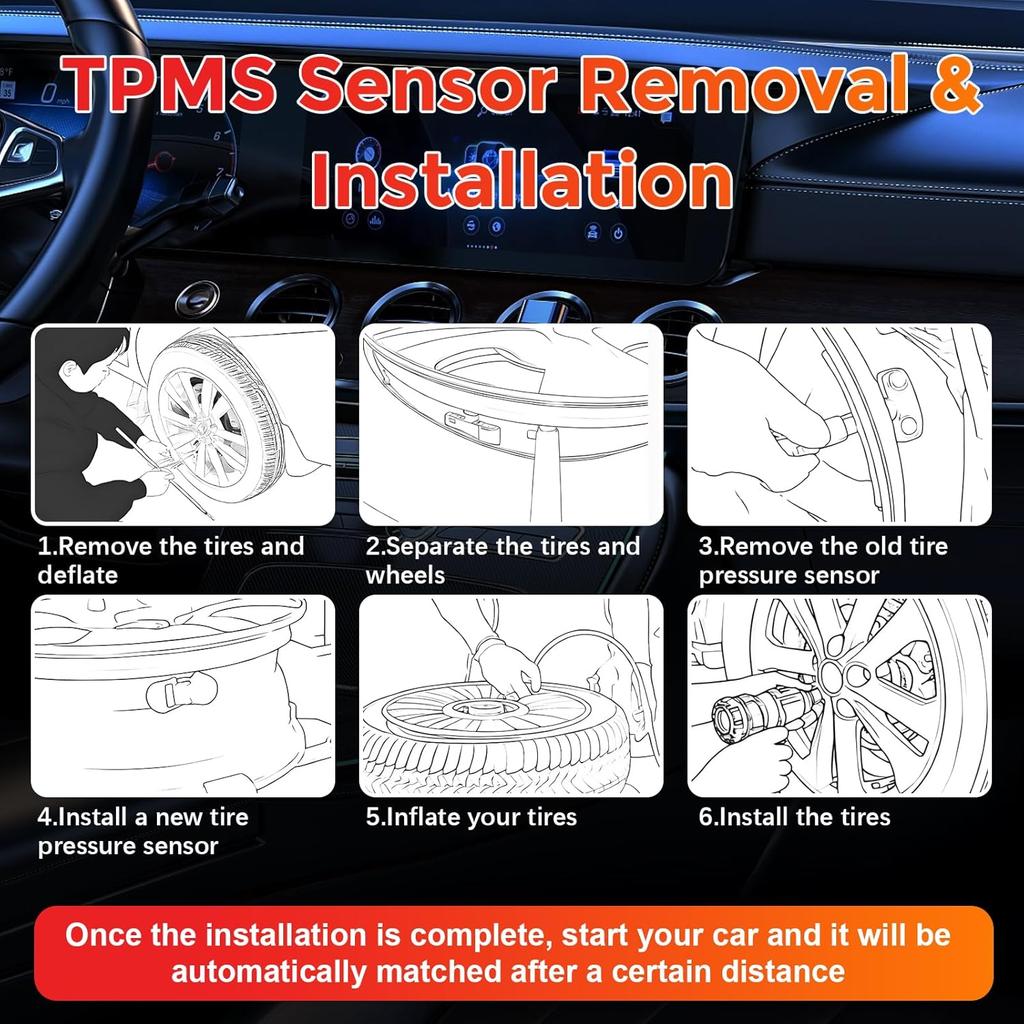 TPMS Sensor Removal & Installation

1.Remove the tires and deflate

2.Separate the tires and wheels

3.Remove the old tire pressure sensor

4.Install a new tire pressure sensor

5.Inflate your tires

6.Install the tires

Once the installation is complete, start your car and it will be automatically matched after a certain distance