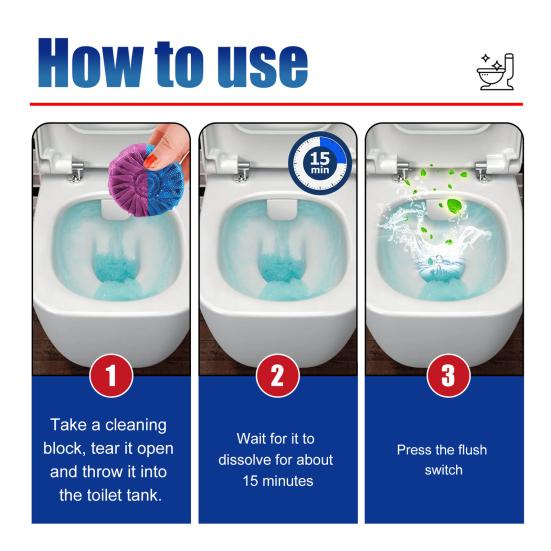 How to use

15 min

1

Take a cleaning block, tear it open and throw it into the toilet tank.

2

Wait for it to dissolve for about 15 minutes

3

Press the flush switch