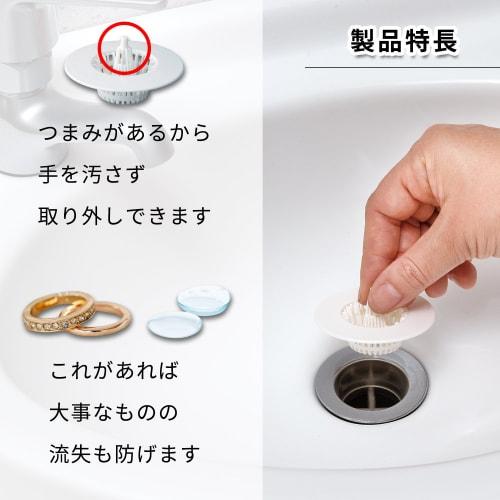 製品特長

つまみがあるから
手を汚さず
取り外しできます

これがあれば
大事なものの
流失も防げます