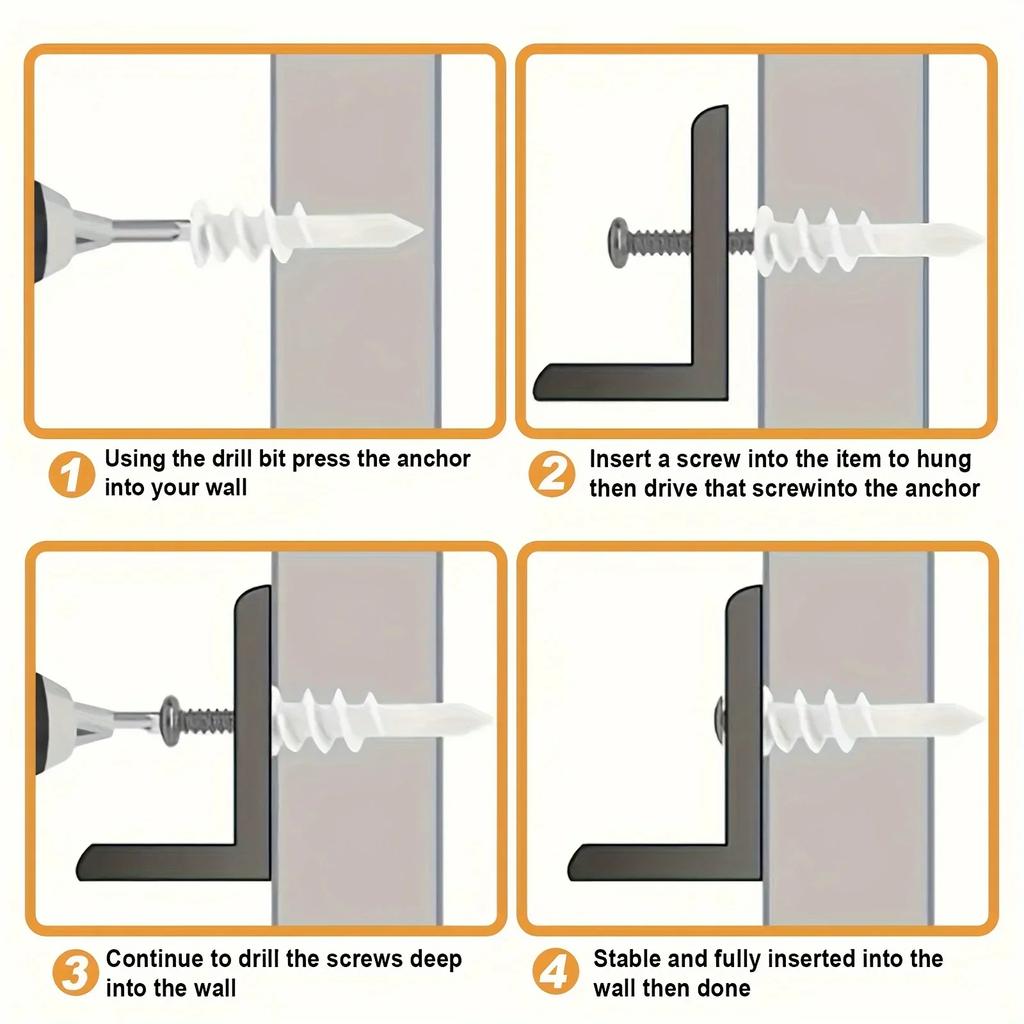 1 Using the drill bit press the anchor into your wall

2 Insert a screw into the item to hung then drive that screwinto the anchor

3 Continue to drill the screws deep into the wall

4 Stable and fully inserted into the wall then done