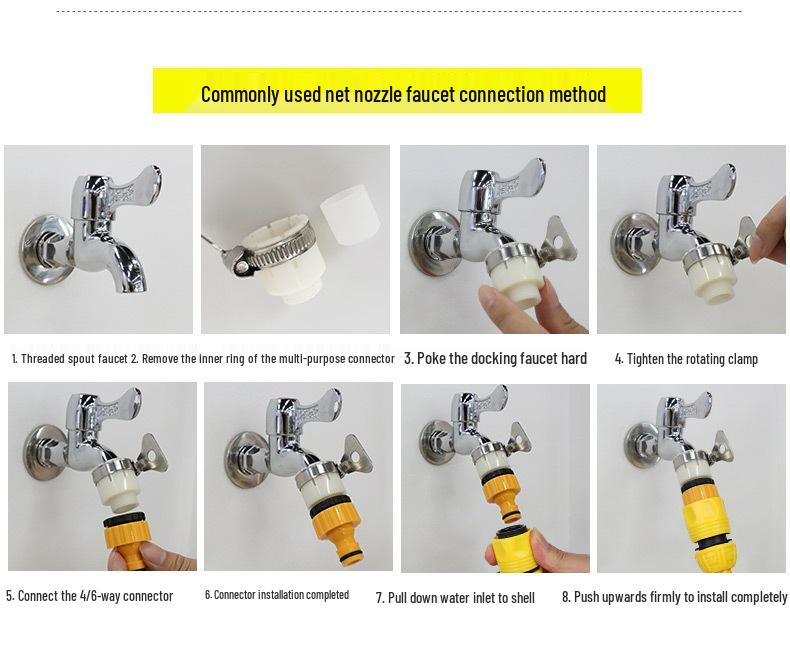 Commonly used net nozzle faucet connection method

1. Threaded spout faucet 2. Remove the inner ring of the multi-purpose connector

3. Poke the docking faucet hard

4. Tighten the rotating clamp

5. Connect the 4/6-way connector

6. Connector installation completed

7. Pull down water inlet to shell

8. Push upwards firmly to install completely