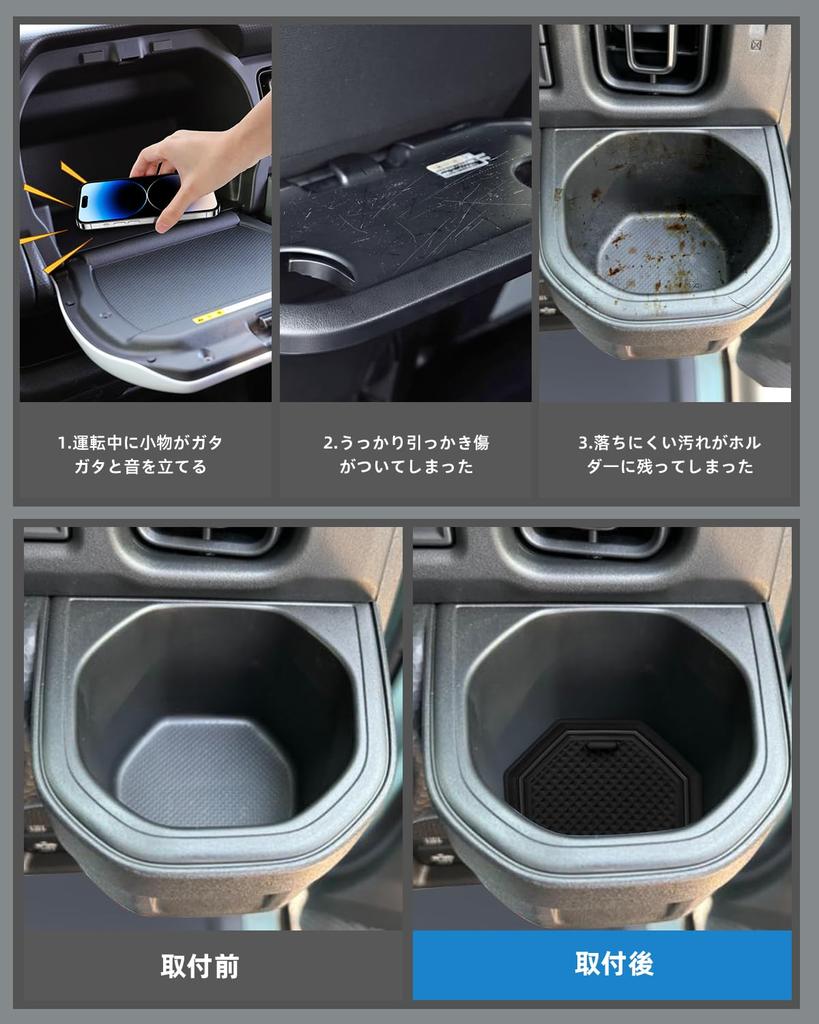 1.運転中に小物がガタガタと音を立てる

2.うっかり引っかき傷がついてしまった

3.落ちにくい汚れがホルダーに残ってしまった

取付前

取付後