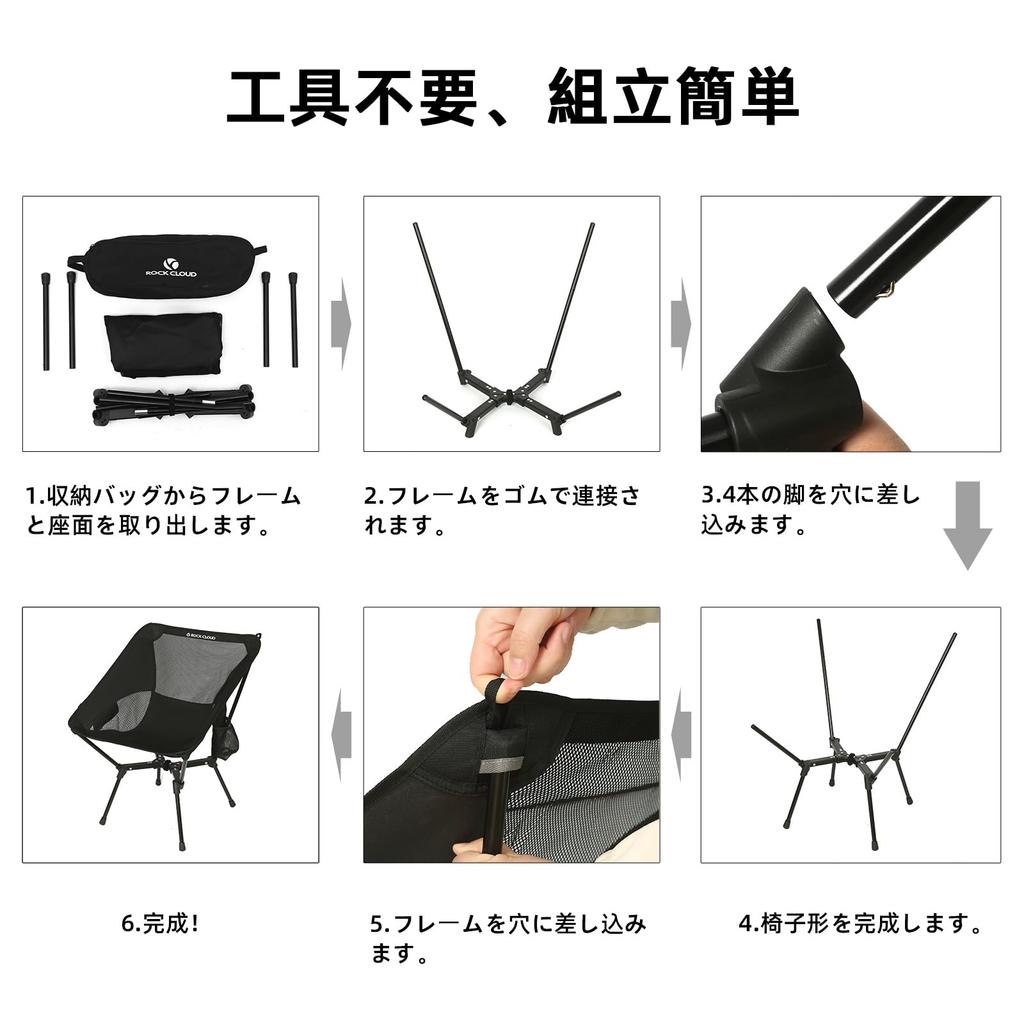 工具不要、組立簡単

ROCK CLOUD

1.収納バッグからフレームと座面を取り出します。

2.フレームをゴムで連接されます。

3.4本の脚を穴に差し込みます。

ROCK CLOUD

6.完成!

5.フレームを穴に差し込みます。

4.椅子形を完成します。