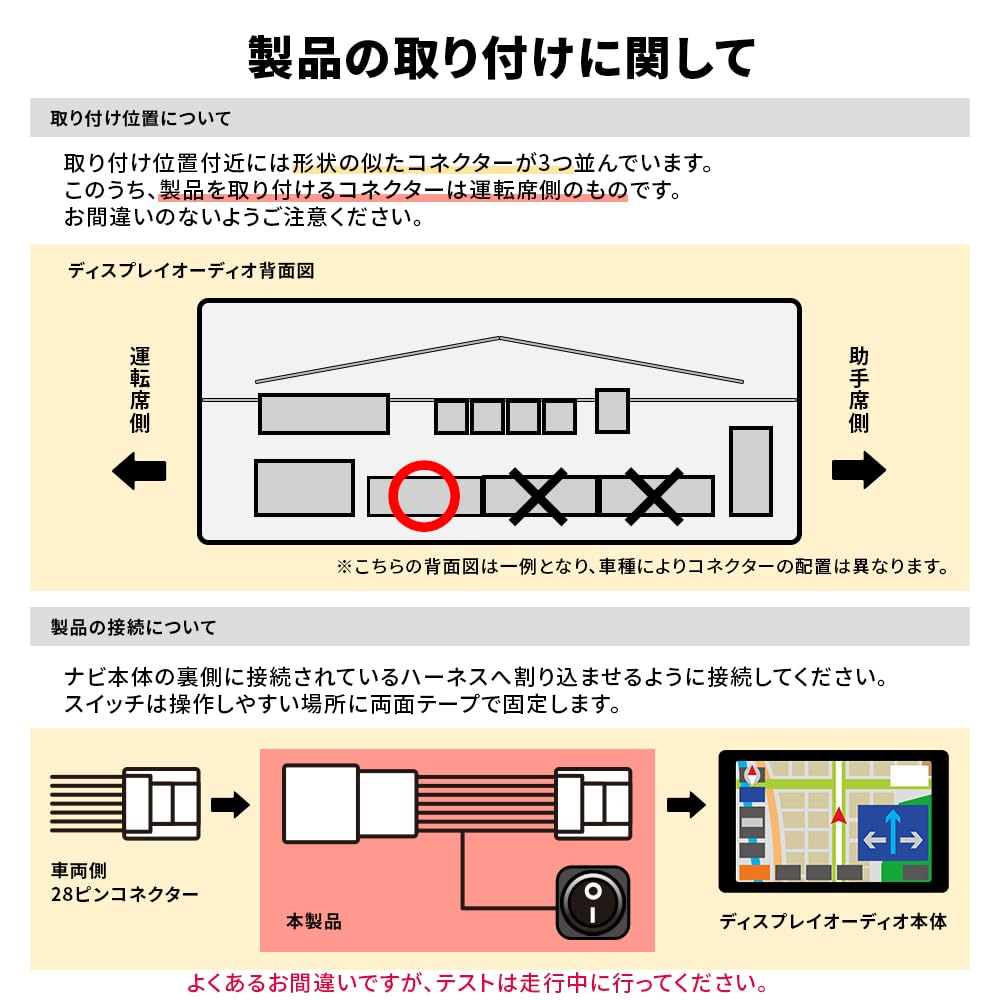 製品の取り付けに関して

取り付け位置について

取り付け位置付近には形状の似たコネクターが3つ並んでいます。
このうち、製品を取り付けるコネクターは運転席側のものです。
お間違いのないようご注意ください。

ディスプレイオーディオ背面図

運転席側

助手席側

※こちらの背面図は一例となり、車種によりコネクターの配置は異なります。

製品の接続について

ナビ本体の裏側に接続されているハーネスへ割り込ませるように接続してください。
スイッチは操作しやすい場所に両面テープで固定します。

車両側
28ピンコネクター

本製品

ディスプレイオーディオ本体

よくあるお間違いですが、テストは走行中に行ってください。