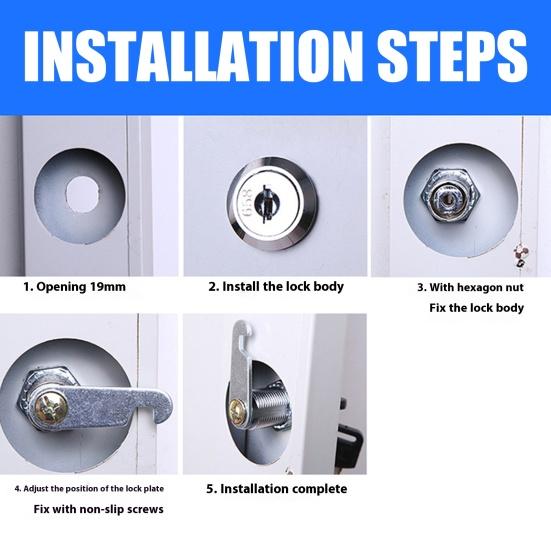 INSTALLATION STEPS

658

1. Opening 19mm

2. Install the lock body

3. With hexagon nut
Fix the lock body

4. Adjust the position of the lock plate
Fix with non-slip screws

5. Installation complete